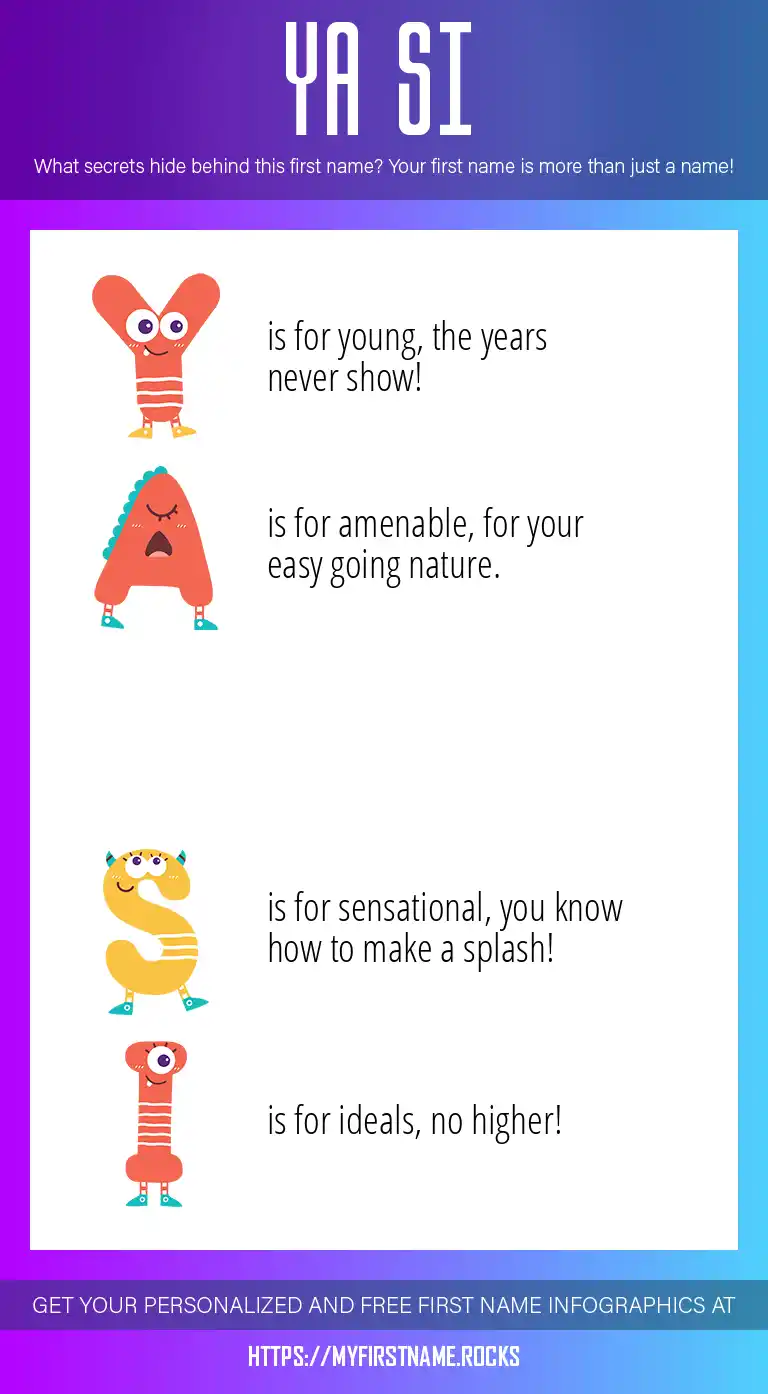 YA SI

What secrets hide behind this first name? Your first name is more than just a name!

Y is for young, the years never show!

A is for amenable, for your easy going nature.

S is for sensational, you know how to make a splash!

I is for ideals, no higher!

GET YOUR PERSONALIZED AND FREE FIRST NAME INFOGRAPHICS AT

HTTPS://MYFIRSTNAME.ROCKS