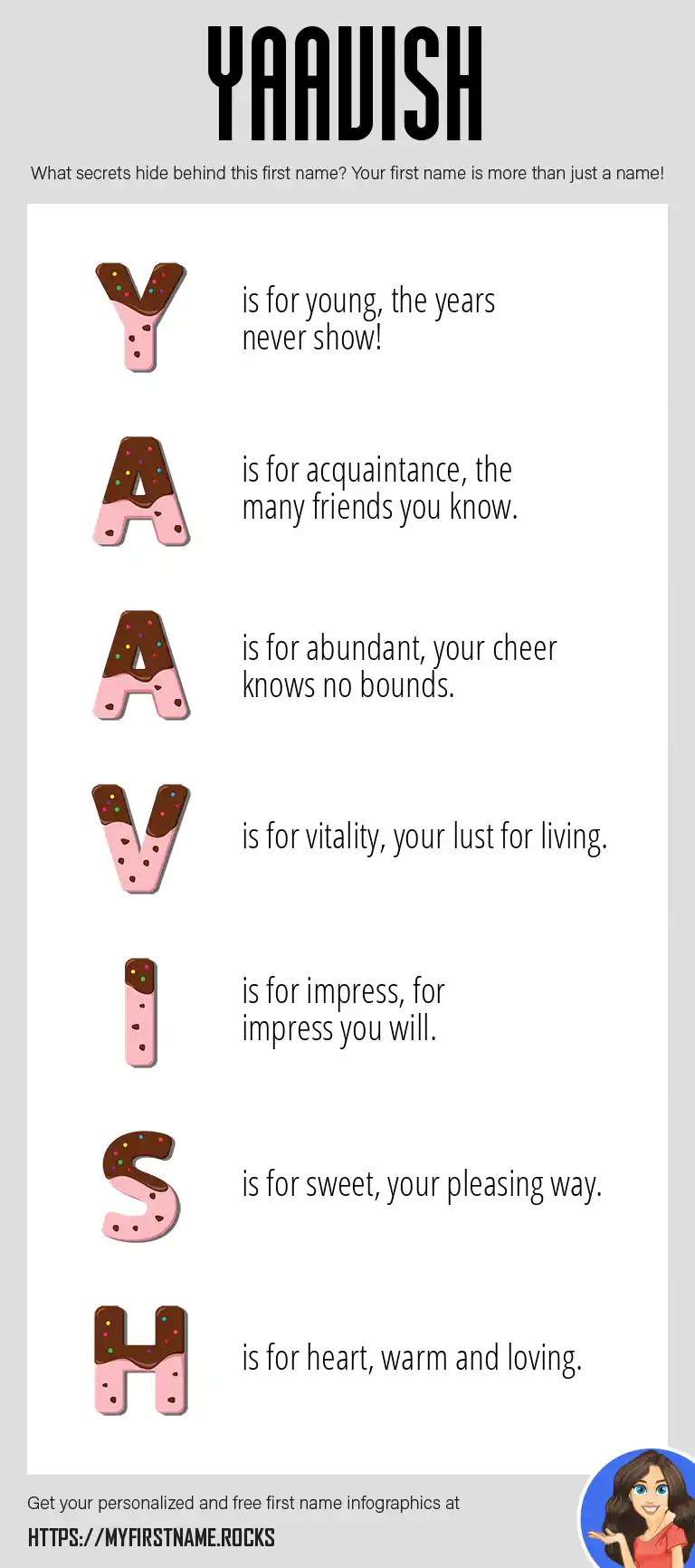 YAAVISH

What secrets hide behind this first name? Your first name is more than just a name!

Y is for young, the years never show!

A is for acquaintance, the many friends you know.

A is for abundant, your cheer knows no bounds.

V is for vitality, your lust for living.

I is for impress, for impress you will.

S is for sweet, your pleasing way.

H is for heart, warm and loving.

Get your personalized and free first name infographics at

HTTPS://MYFIRSTNAME.ROCKS