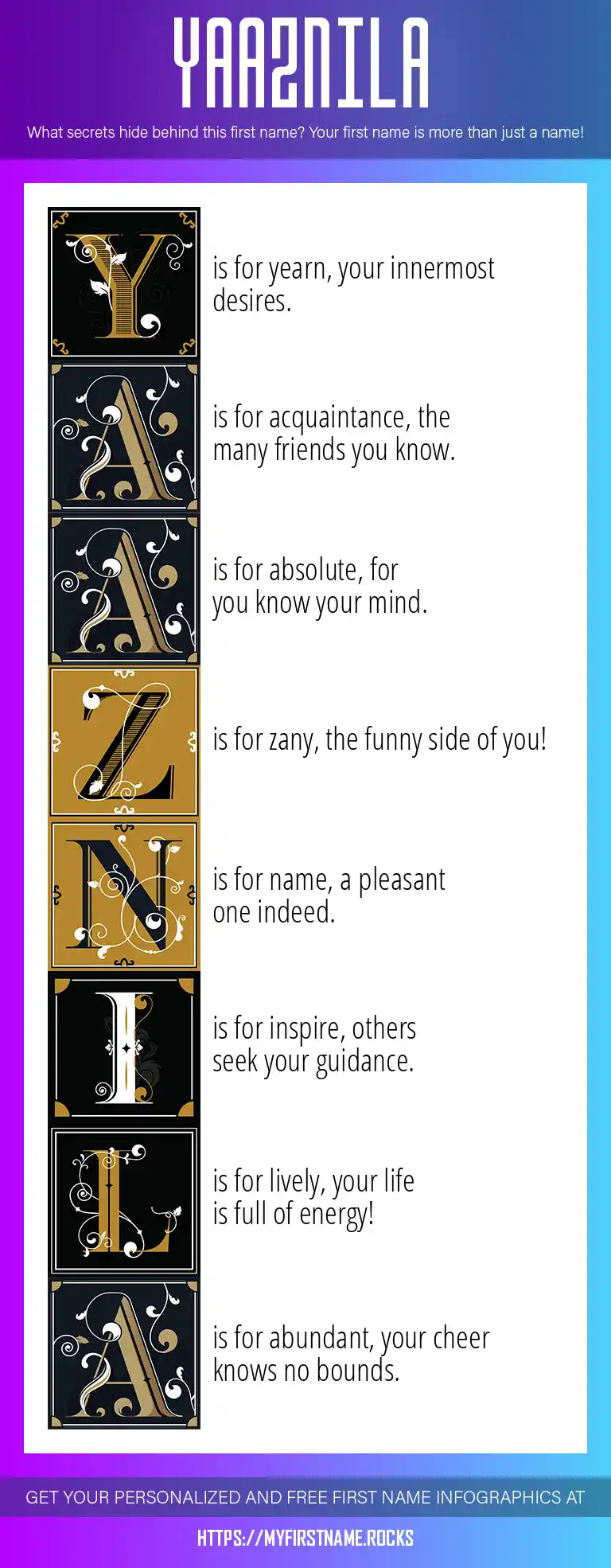 YAAZNILA

What secrets hide behind this first name? Your first name is more than just a name!

Y is for yearn, your innermost desires.

A is for acquaintance, the many friends you know.

A is for absolute, for you know your mind.

Z is for zany, the funny side of you!

N is for name, a pleasant one indeed.

I is for inspire, others seek your guidance.

L is for lively, your life is full of energy!

A is for abundant, your cheer knows no bounds.

GET YOUR PERSONALIZED AND FREE FIRST NAME INFOGRAPHICS AT

HTTPS://MYFIRSTNAME.ROCKS