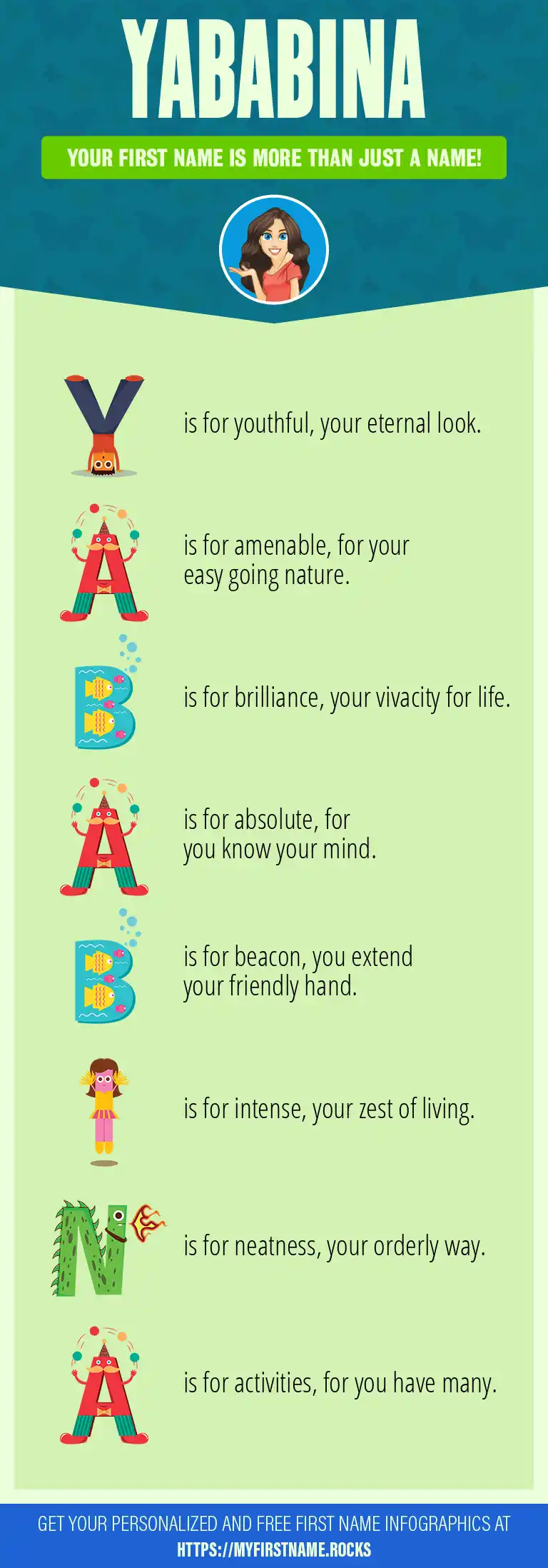 YABABINA

YOUR FIRST NAME IS MORE THAN JUST A NAME!

Y is for youthful, your eternal look.

A is for amenable, for your easy going nature.

B is for brilliance, your vivacity for life.

A is for absolute, for you know your mind.

B is for beacon, you extend your friendly hand.

I is for intense, your zest of living.

N is for neatness, your orderly way.

A is for activities, for you have many.

GET YOUR PERSONALIZED AND FREE FIRST NAME INFOGRAPHICS AT HTTPS://MYFIRSTNAME.ROCKS