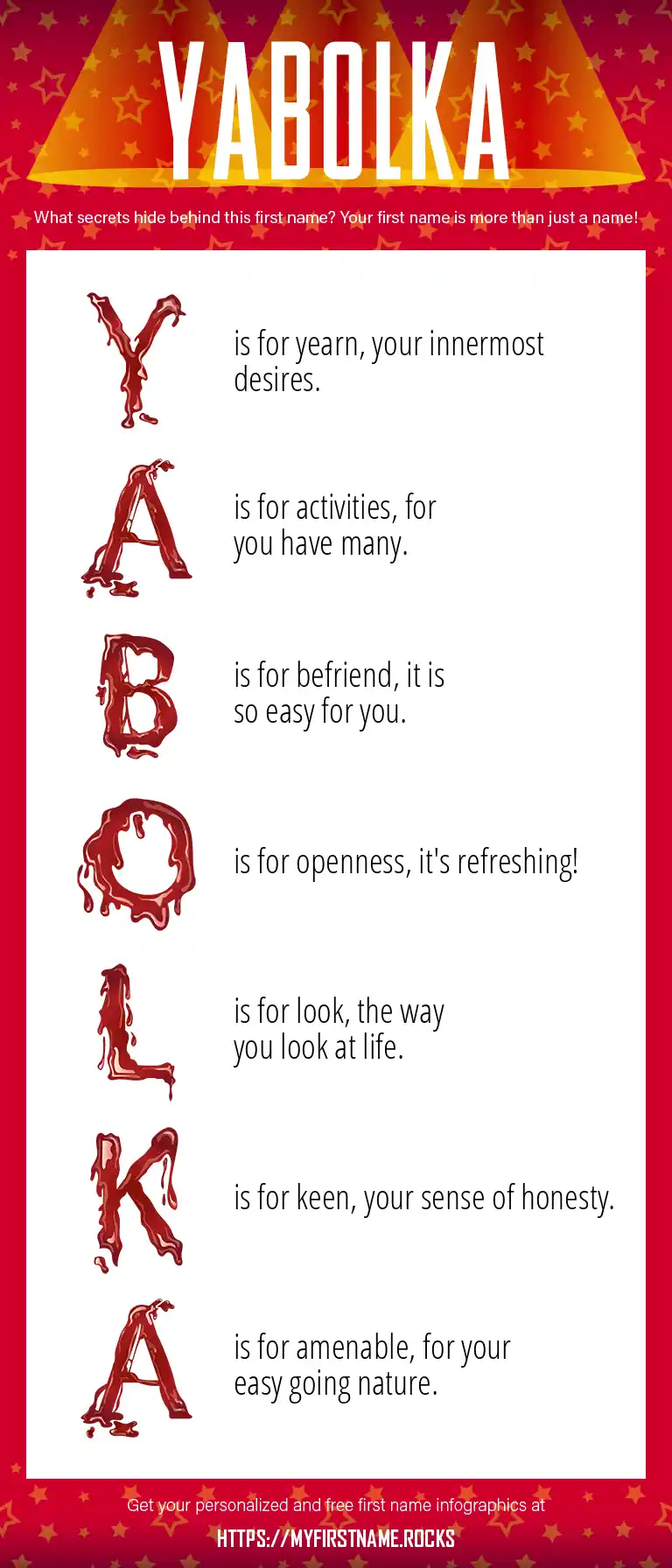 YABOLKA

What secrets hide behind this first name? Your first name is more than just a name!

Y is for yearn, your innermost desires.

A is for activities, for you have many.

B is for befriend, it is so easy for you.

O is for openness, it's refreshing!

L is for look, the way you look at life.

K is for keen, your sense of honesty.

A is for amenable, for your easy going nature.

Get your personalized and free first name infographics at

HTTPS://MYFIRSTNAME.ROCKS