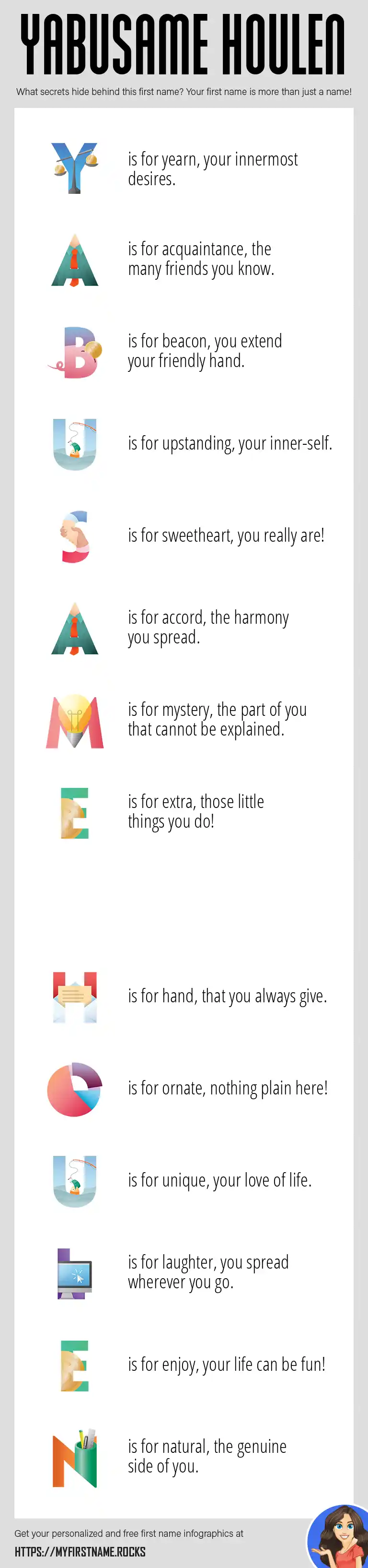 YABUSAME HOULEN

What secrets hide behind this first name? Your first name is more than just a name!

Y is for yearn, your innermost desires.

A is for acquaintance, the many friends you know.

B is for beacon, you extend your friendly hand.

U is for upstanding, your inner-self.

S is for sweetheart, you really are!

A is for accord, the harmony you spread.

M is for mystery, the part of you that cannot be explained.

E is for extra, those little things you do!

H is for hand, that you always give.

O is for ornate, nothing plain here!

U is for unique, your love of life.

L is for laughter, you spread wherever you go.

E is for enjoy, your life can be fun!

N is for natural, the genuine side of you.

Get your personalized and free first name infographics at

HTTPS://MYFIRSTNAME.ROCKS