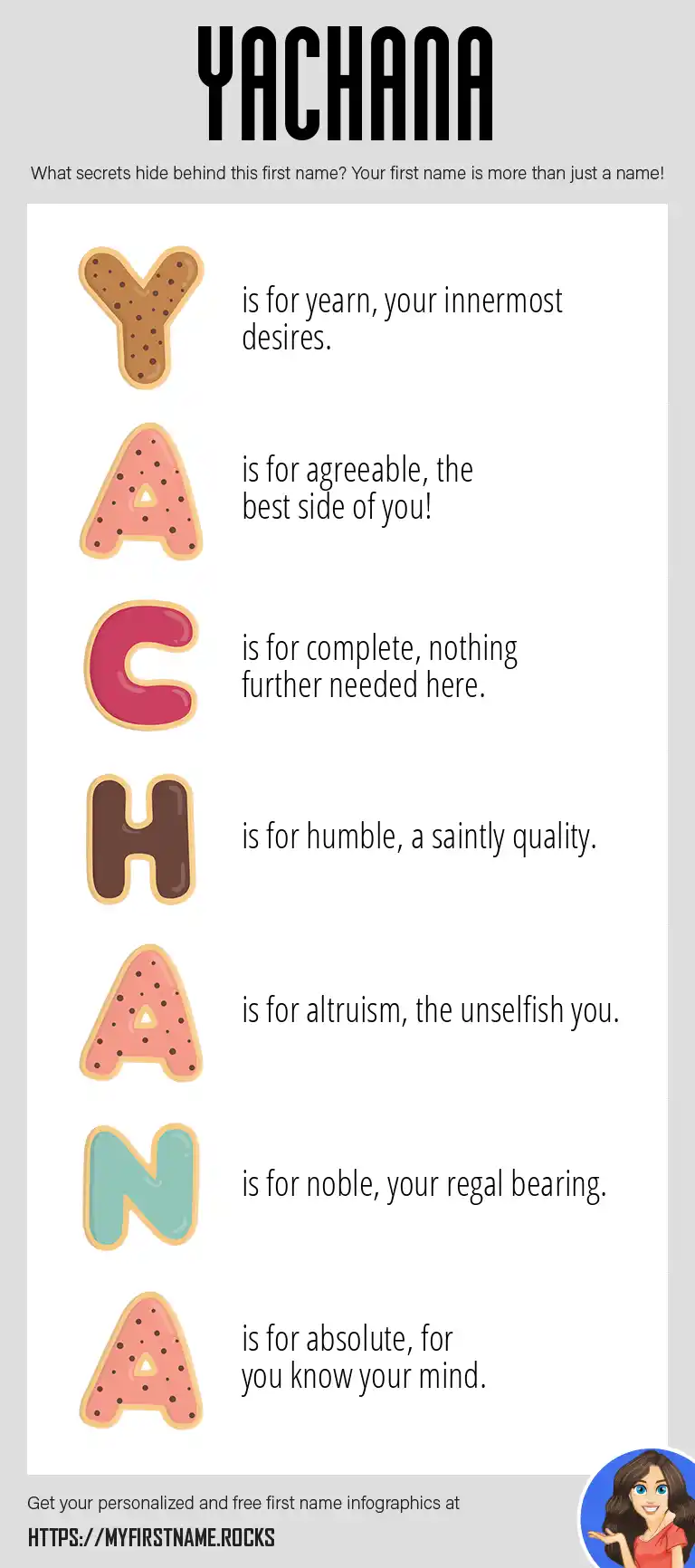 YACHANA

What secrets hide behind this first name? Your first name is more than just a name!

Y is for yearn, your innermost desires.

A is for agreeable, the best side of you!

C is for complete, nothing further needed here.

H is for humble, a saintly quality.

A is for altruism, the unselfish you.

N is for noble, your regal bearing.

A is for absolute, for you know your mind.

Get your personalized and free first name infographics at

HTTPS://MYFIRSTNAME.ROCKS