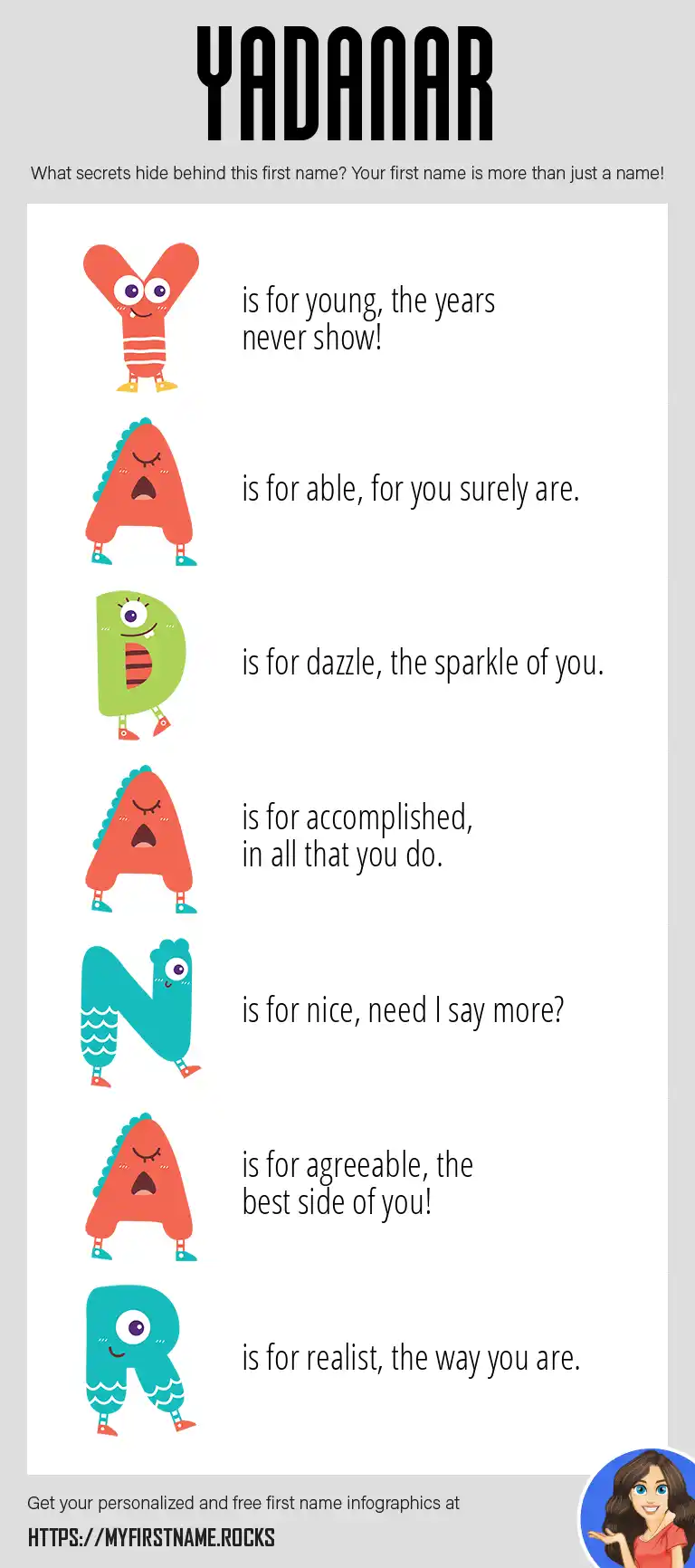 YADANAR

What secrets hide behind this first name? Your first name is more than just a name!

Y is for young, the years never show!

A is for able, for you surely are.

D is for dazzle, the sparkle of you.

A is for accomplished, in all that you do.

N is for nice, need I say more?

A is for agreeable, the best side of you!

R is for realist, the way you are.

Get your personalized and free first name infographics at

HTTPS://MYFIRSTNAME.ROCKS