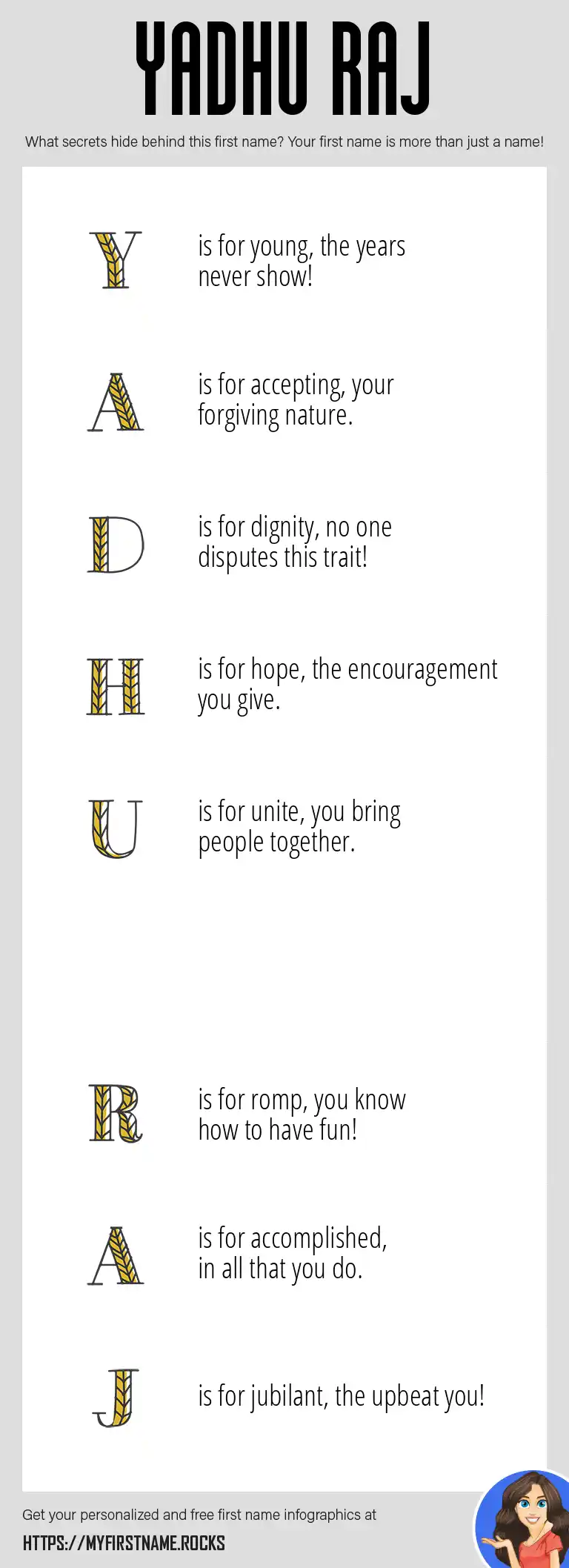 YADHU RAJ

What secrets hide behind this first name? Your first name is more than just a name!

Y is for young, the years never show!

A is for accepting, your forgiving nature.

D is for dignity, no one disputes this trait!

H is for hope, the encouragement you give.

U is for unite, you bring people together.

R is for romp, you know how to have fun!

A is for accomplished, in all that you do.

J is for jubilant, the upbeat you!

Get your personalized and free first name infographics at

HTTPS://MYFIRSTNAME.ROCKS