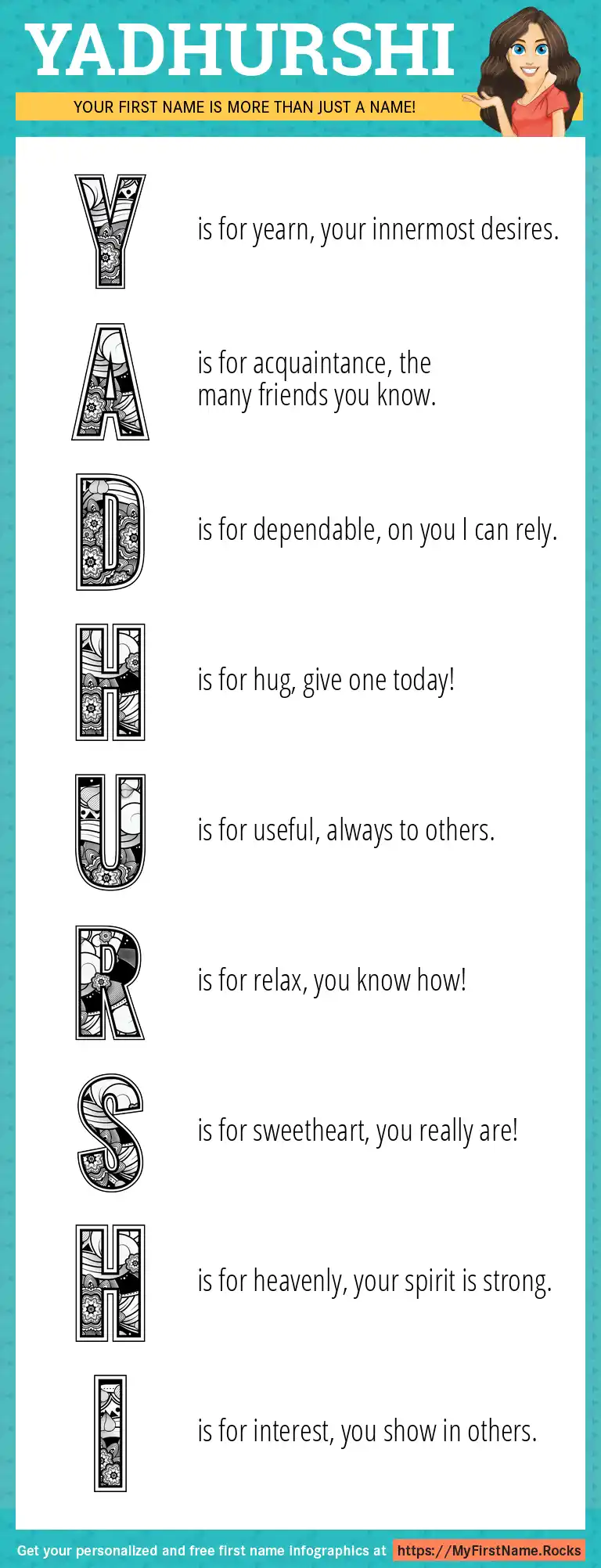 YADHURSHI

YOUR FIRST NAME IS MORE THAN JUST A NAME!

Y is for yearn, your innermost desires.

A is for acquaintance, the many friends you know.

D is for dependable, on you I can rely.

H is for hug, give one today!

U is for useful, always to others.

R is for relax, you know how!

S is for sweetheart, you really are!

H is for heavenly, your spirit is strong.

I is for interest, you show in others.

Get your personalized and free first name infographics at https://MyFirstName.Rocks