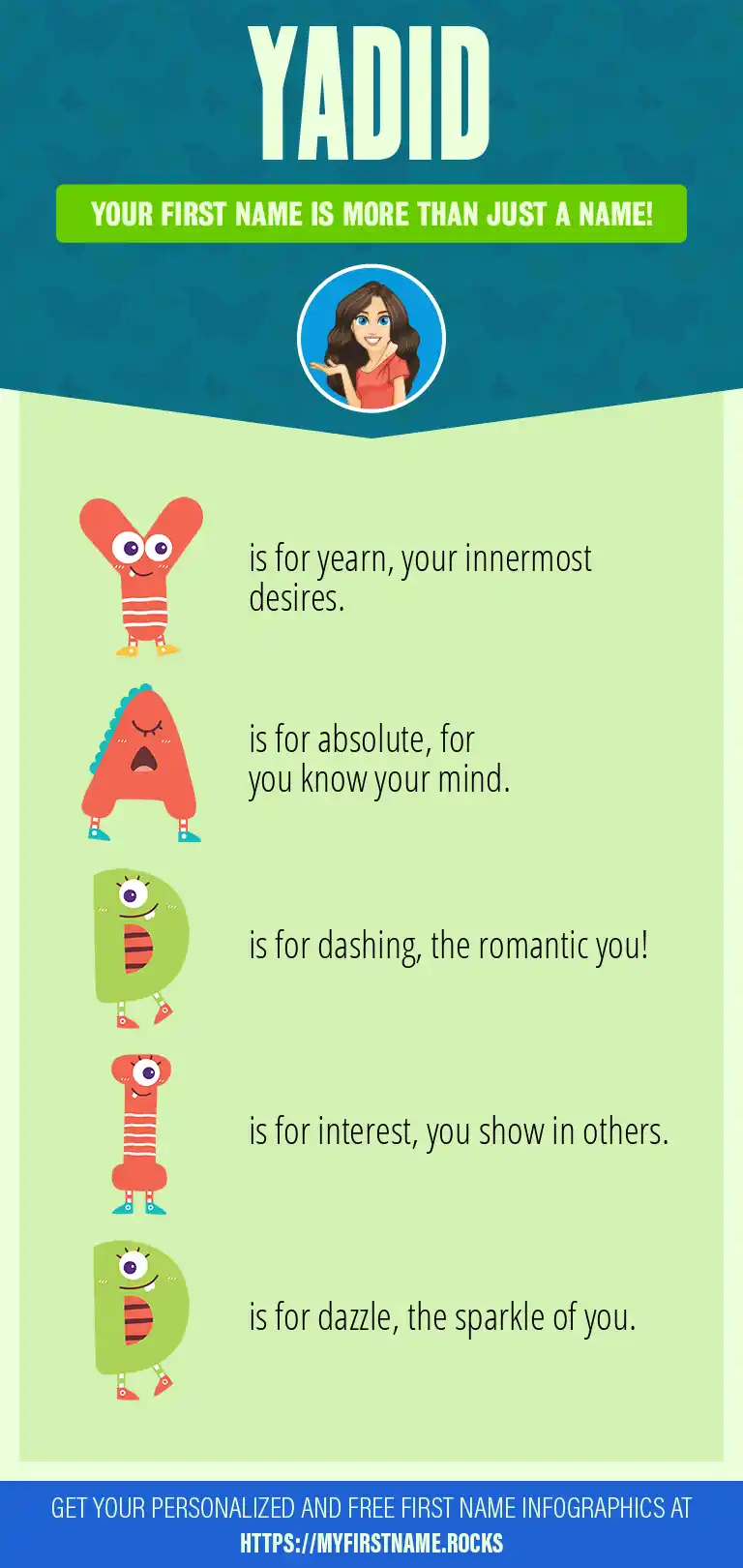 YADID

YOUR FIRST NAME IS MORE THAN JUST A NAME!

Y is for yearn, your innermost desires.

A is for absolute, for you know your mind.

D is for dashing, the romantic you!

I is for interest, you show in others.

D is for dazzle, the sparkle of you.

GET YOUR PERSONALIZED AND FREE FIRST NAME INFOGRAPHICS AT HTTPS://MYFIRSTNAME.ROCKS