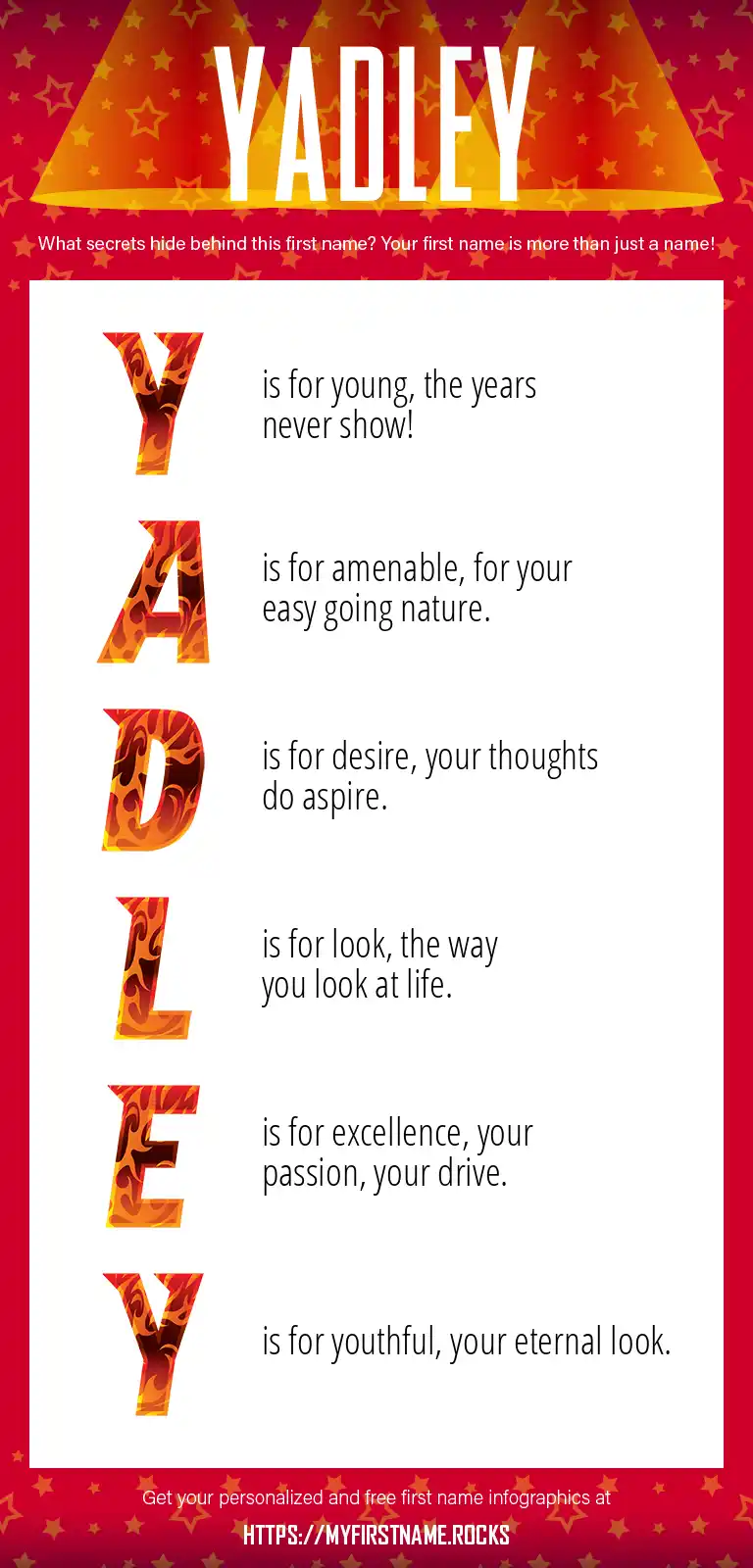 YADLEY

What secrets hide behind this first name? Your first name is more than just a name!

Y is for young, the years never show!

A is for amenable, for your easy going nature.

D is for desire, your thoughts do aspire.

L is for look, the way you look at life.

E is for excellence, your passion, your drive.

Y is for youthful, your eternal look.

Get your personalized and free first name infographics at

HTTPS://MYFIRSTNAME.ROCKS