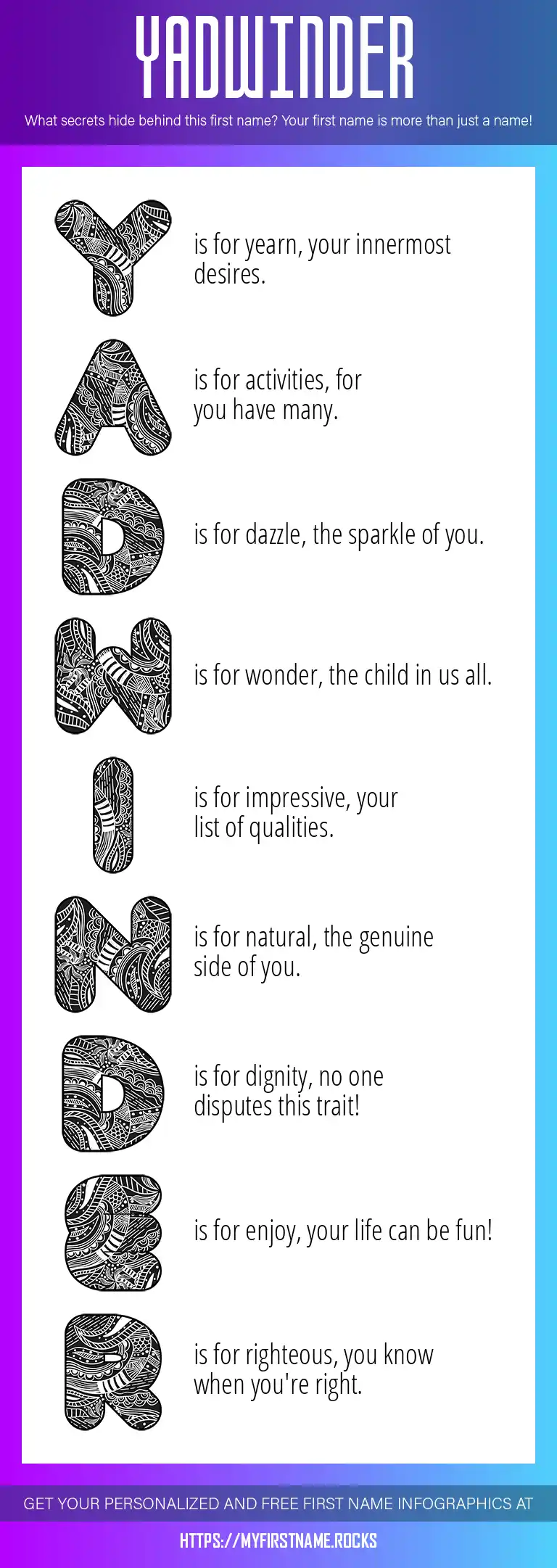 YADWINDER

What secrets hide behind this first name? Your first name is more than just a name!

Y is for yearn, your innermost desires.

A is for activities, for you have many.

D is for dazzle, the sparkle of you.

W is for wonder, the child in us all.

I is for impressive, your list of qualities.

N is for natural, the genuine side of you.

D is for dignity, no one disputes this trait!

E is for enjoy, your life can be fun!

R is for righteous, you know when you're right.

GET YOUR PERSONALIZED AND FREE FIRST NAME INFOGRAPHICS AT

HTTPS://MYFIRSTNAME.ROCKS