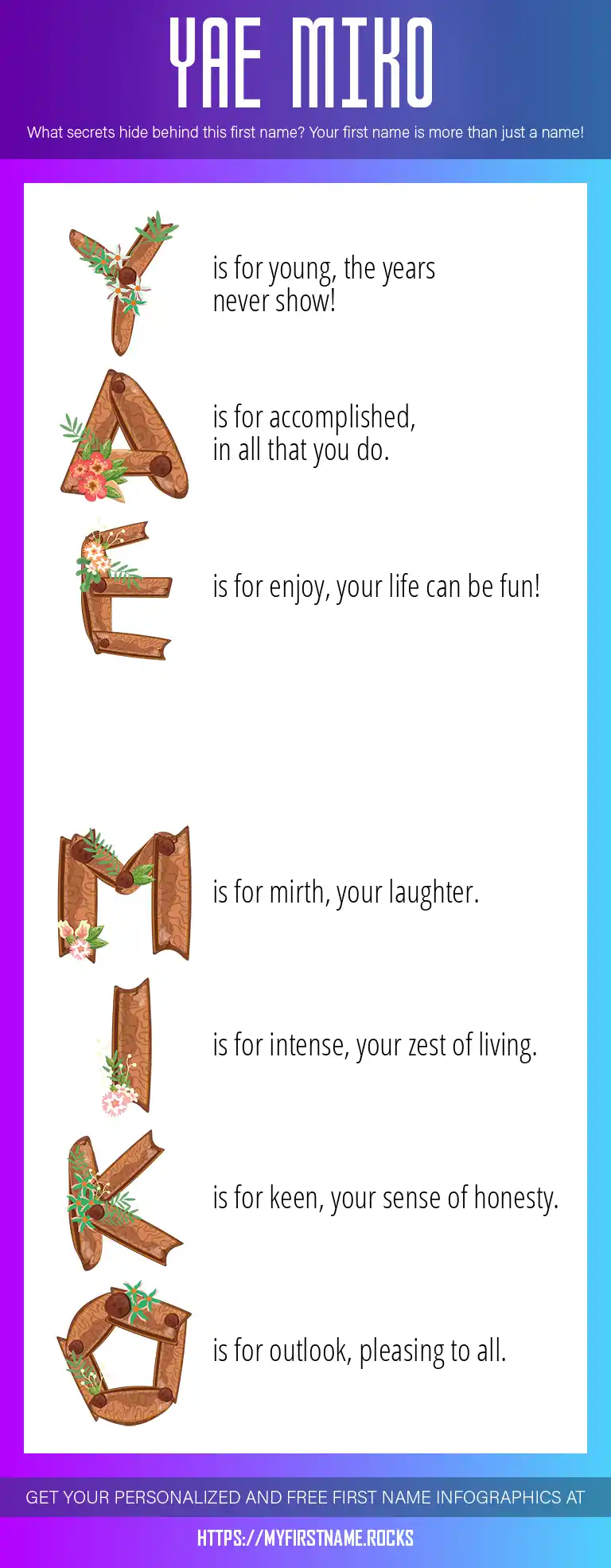 YAE MIKO

What secrets hide behind this first name? Your first name is more than just a name!

Y is for young, the years never show!

A is for accomplished, in all that you do.

E is for enjoy, your life can be fun!

M is for mirth, your laughter.

I is for intense, your zest of living.

K is for keen, your sense of honesty.

O is for outlook, pleasing to all.

GET YOUR PERSONALIZED AND FREE FIRST NAME INFOGRAPHICS AT

HTTPS://MYFIRSTNAME.ROCKS