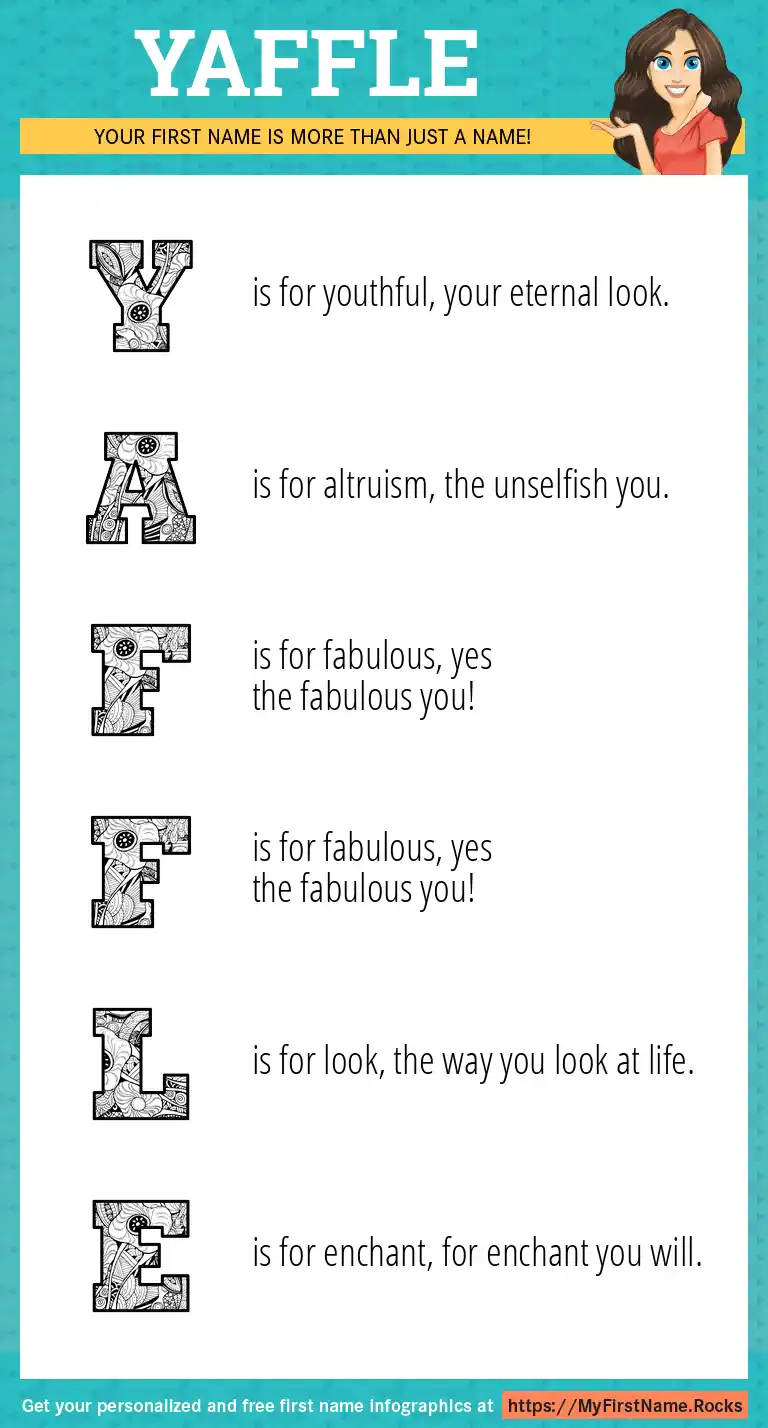 YAFFLE

YOUR FIRST NAME IS MORE THAN JUST A NAME!

Y is for youthful, your eternal look.

A is for altruism, the unselfish you.

F is for fabulous, yes the fabulous you!

F is for fabulous, yes the fabulous you!

L is for look, the way you look at life.

E is for enchant, for enchant you will.

Get your personalized and free first name infographics at https://MyFirstName.Rocks