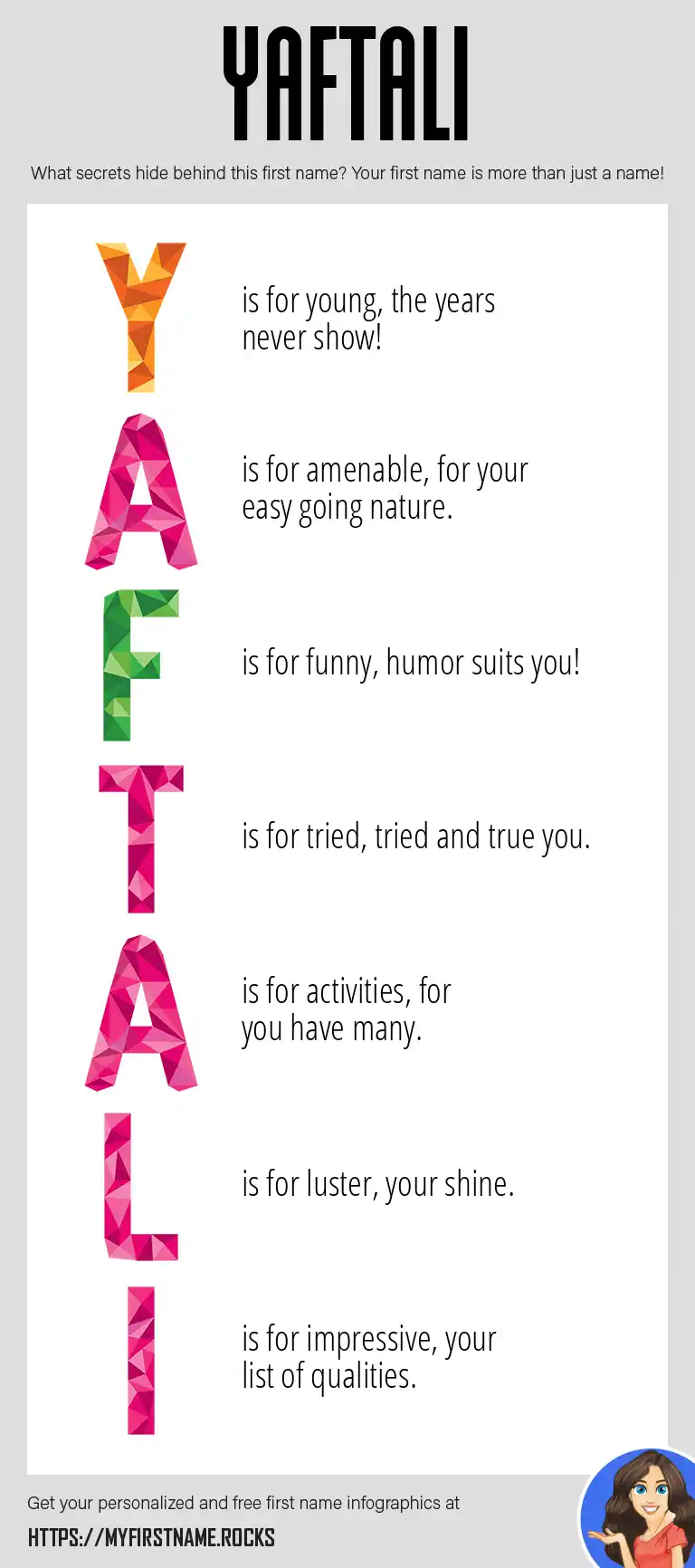 YAFTALI

What secrets hide behind this first name? Your first name is more than just a name!

Y is for young, the years never show!

A is for amenable, for your easy going nature.

F is for funny, humor suits you!

T is for tried, tried and true you.

A is for activities, for you have many.

L is for luster, your shine.

I is for impressive, your list of qualities.

Get your personalized and free first name infographics at

HTTPS://MYFIRSTNAME.ROCKS