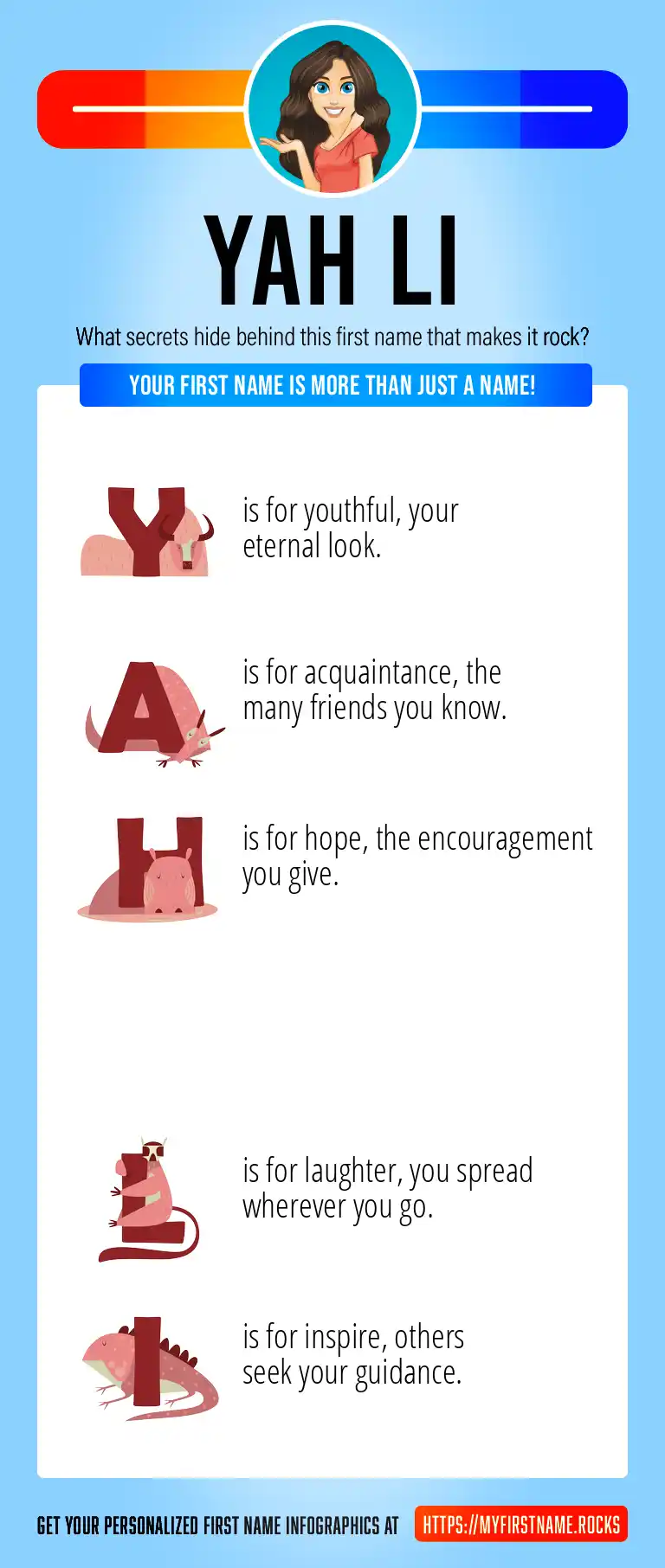 YAH LI

What secrets hide behind this first name that makes it rock?

YOUR FIRST NAME IS MORE THAN JUST A NAME!

Y is for youthful, your eternal look.

A is for acquaintance, the many friends you know.

H is for hope, the encouragement you give.

L is for laughter, you spread wherever you go.

I is for inspire, others seek your guidance.

GET YOUR PERSONALIZED FIRST NAME INFOGRAPHICS AT HTTPS://MYFIRSTNAME.ROCKS