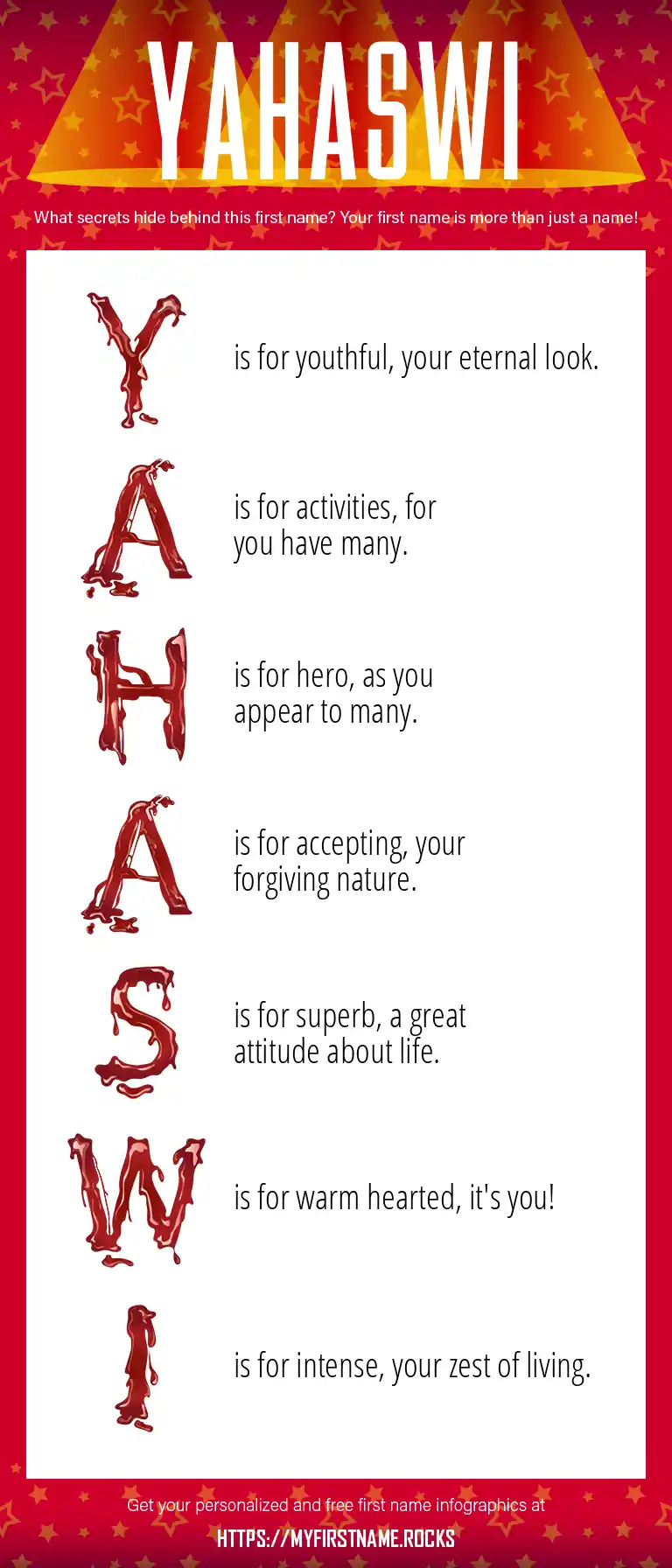 YAHASWI

What secrets hide behind this first name? Your first name is more than just a name!

Y is for youthful, your eternal look.

A is for activities, for you have many.

H is for hero, as you appear to many.

A is for accepting, your forgiving nature.

S is for superb, a great attitude about life.

W is for warm hearted, it's you!

I is for intense, your zest of living.

Get your personalized and free first name infographics at

HTTPS://MYFIRSTNAME.ROCKS