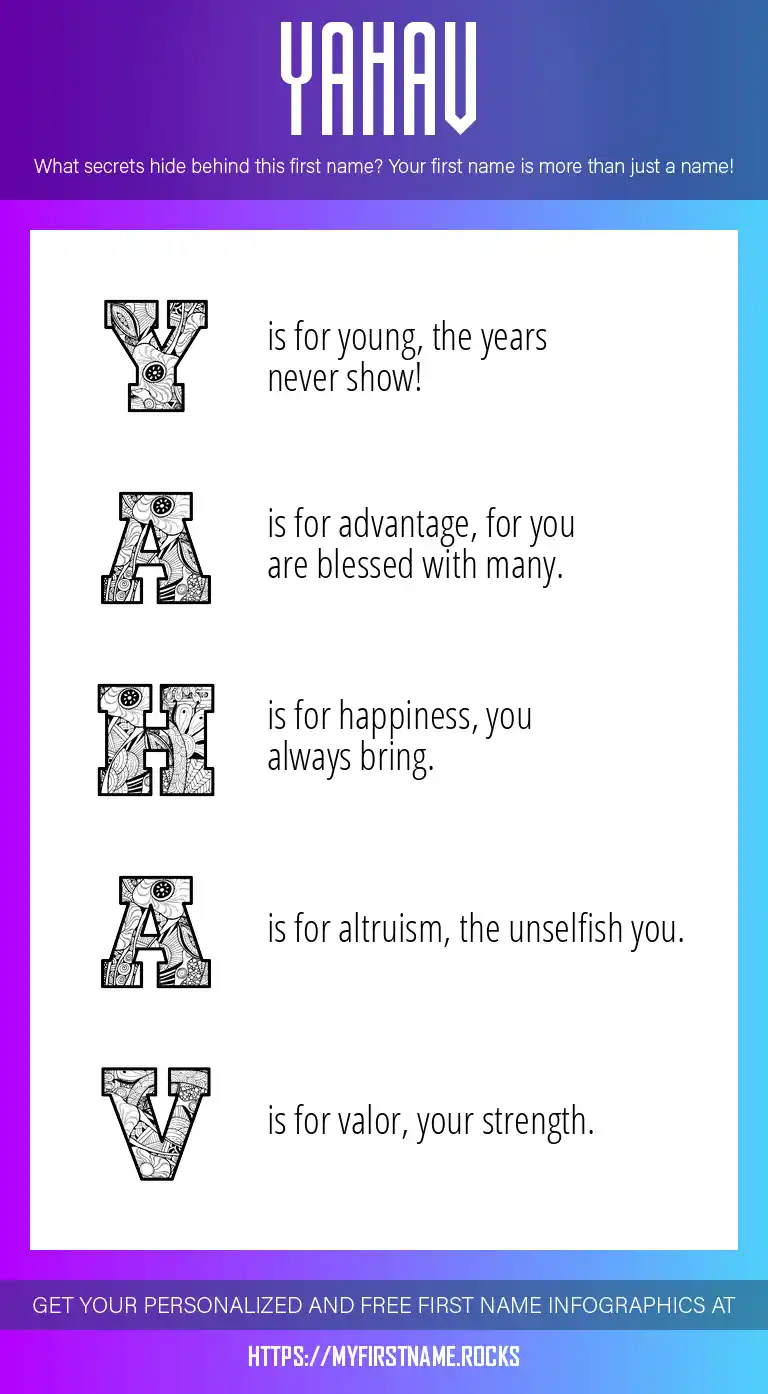 YAHAV

What secrets hide behind this first name? Your first name is more than just a name!

Y is for young, the years never show!

A is for advantage, for you are blessed with many.

H is for happiness, you always bring.

A is for altruism, the unselfish you.

V is for valor, your strength.

GET YOUR PERSONALIZED AND FREE FIRST NAME INFOGRAPHICS AT

HTTPS://MYFIRSTNAME.ROCKS