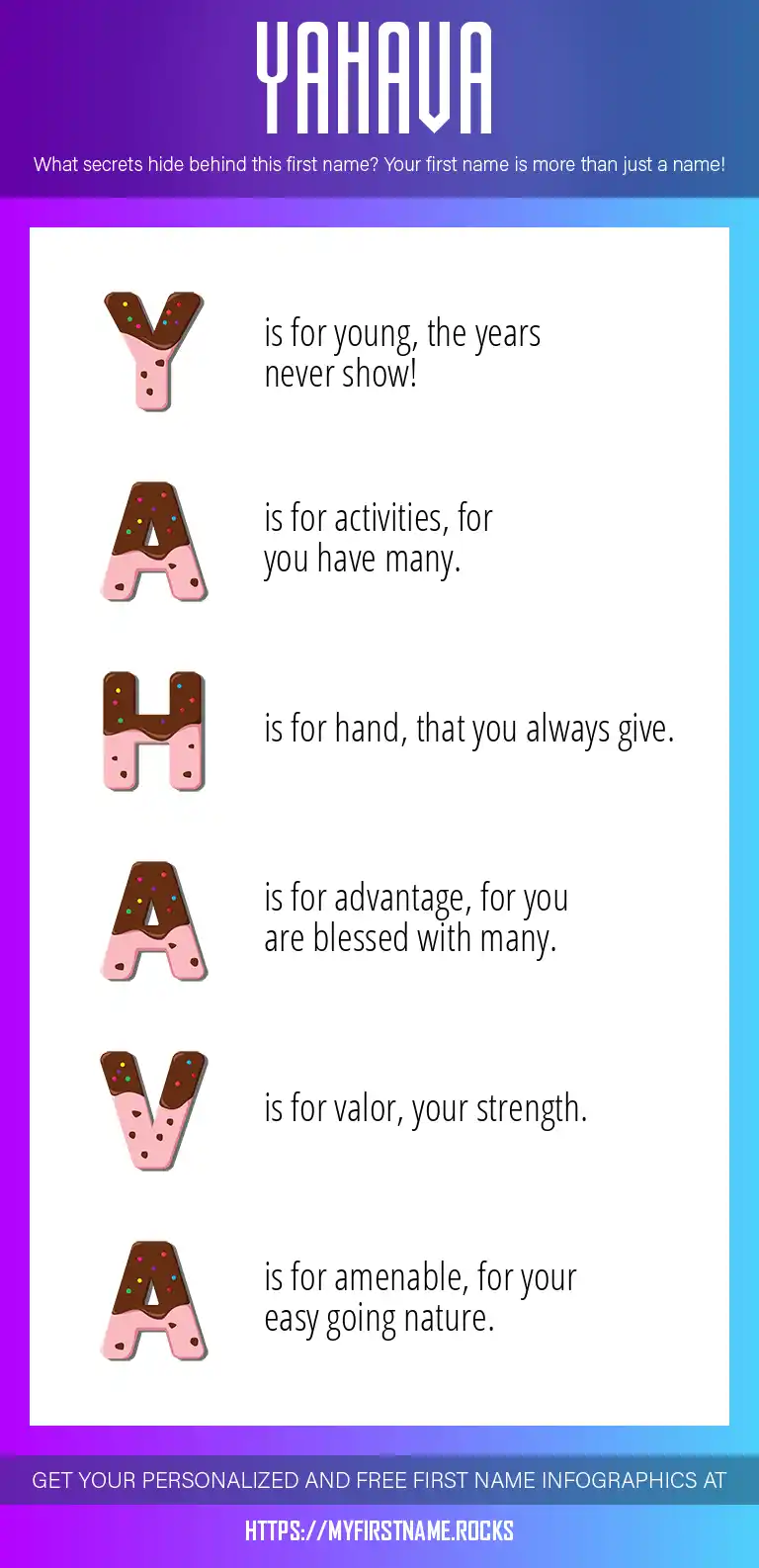 YAHAVA

What secrets hide behind this first name? Your first name is more than just a name!

Y is for young, the years never show!

A is for activities, for you have many.

H is for hand, that you always give.

A is for advantage, for you are blessed with many.

V is for valor, your strength.

A is for amenable, for your easy going nature.

GET YOUR PERSONALIZED AND FREE FIRST NAME INFOGRAPHICS AT

HTTPS://MYFIRSTNAME.ROCKS