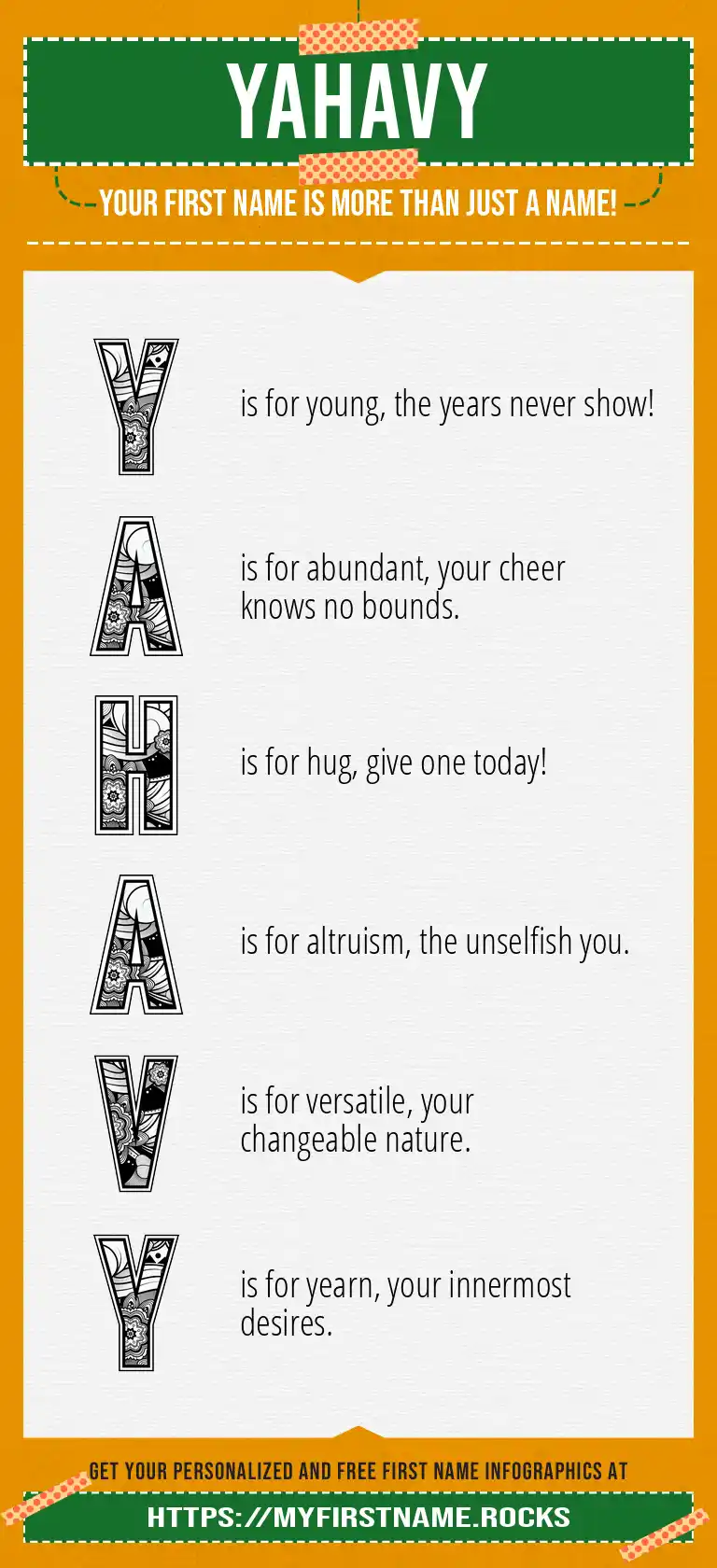 YAHAVY

YOUR FIRST NAME IS MORE THAN JUST A NAME!

Y is for young, the years never show!

A is for abundant, your cheer knows no bounds.

H is for hug, give one today!

A is for altruism, the unselfish you.

V is for versatile, your changeable nature.

Y is for yearn, your innermost desires.

GET YOUR PERSONALIZED AND FREE FIRST NAME INFOGRAPHICS AT

HTTPS://MYFIRSTNAME.ROCKS