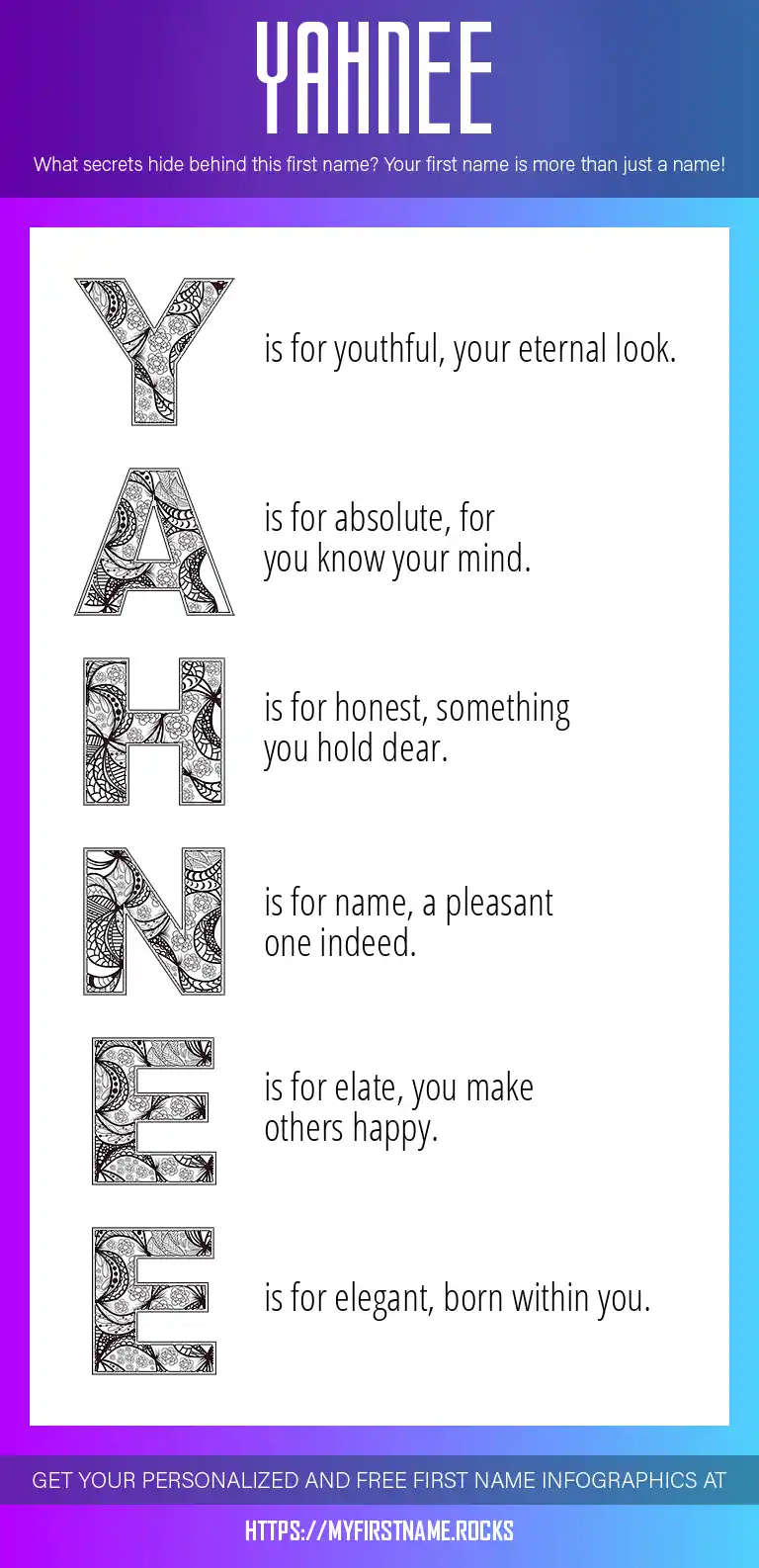 YAHNEE

What secrets hide behind this first name? Your first name is more than just a name!

Y is for youthful, your eternal look.

A is for absolute, for you know your mind.

H is for honest, something you hold dear.

N is for name, a pleasant one indeed.

E is for elate, you make others happy.

E is for elegant, born within you.

GET YOUR PERSONALIZED AND FREE FIRST NAME INFOGRAPHICS AT

HTTPS://MYFIRSTNAME.ROCKS