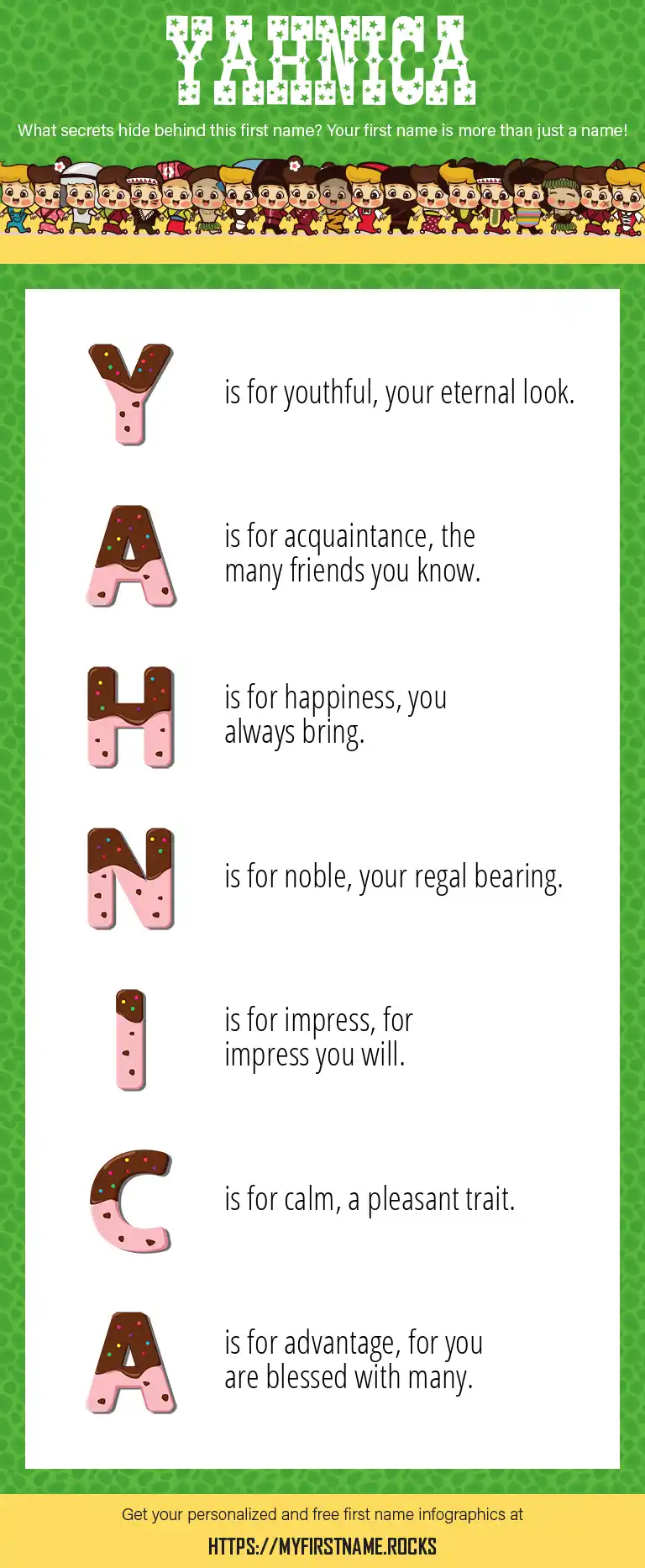 YAHNICA

What secrets hide behind this first name? Your first name is more than just a name!

Y is for youthful, your eternal look.

A is for acquaintance, the many friends you know.

H is for happiness, you always bring.

N is for noble, your regal bearing.

I is for impress, for impress you will.

C is for calm, a pleasant trait.

A is for advantage, for you are blessed with many.

Get your personalized and free first name infographics at

HTTPS://MYFIRSTNAME.ROCKS