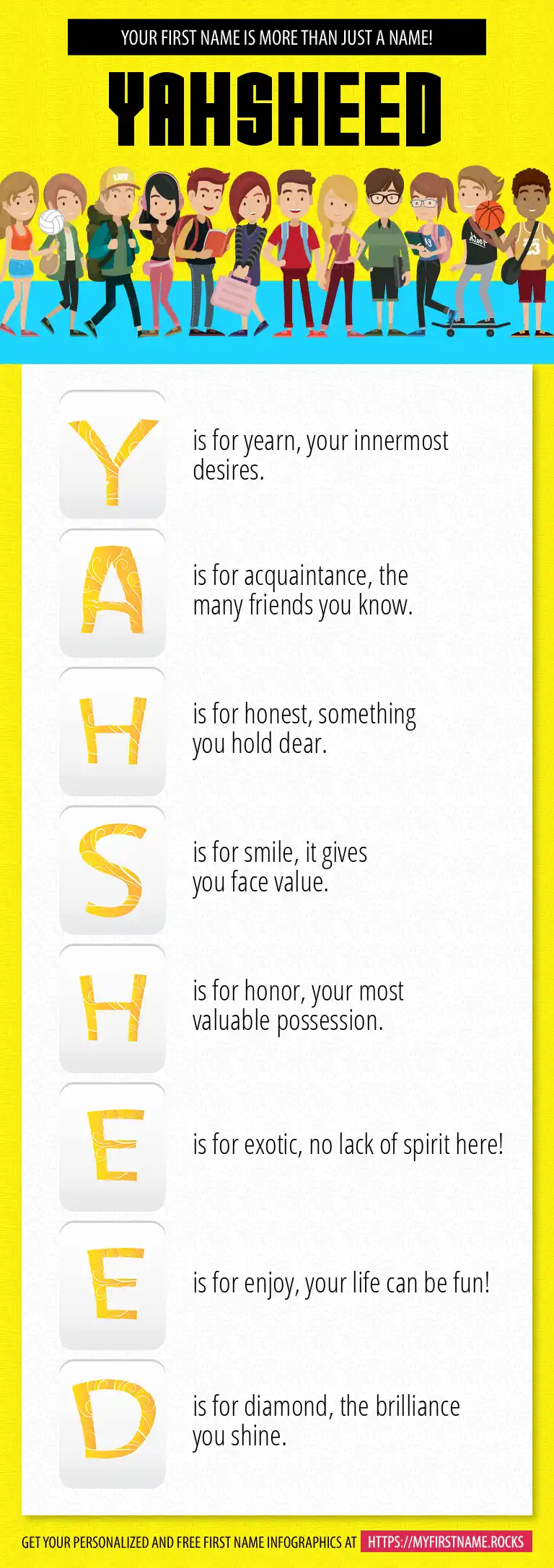 YOUR FIRST NAME IS MORE THAN JUST A NAME!

YAHSHEED

Y is for yearn, your innermost desires.

A is for acquaintance, the many friends you know.

H is for honest, something you hold dear.

S is for smile, it gives you face value.

H is for honor, your most valuable possession.

E is for exotic, no lack of spirit here!

E is for enjoy, your life can be fun!

D is for diamond, the brilliance you shine.

GET YOUR PERSONALIZED AND FREE FIRST NAME INFOGRAPHICS AT HTTPS://MYFIRSTNAME.ROCKS