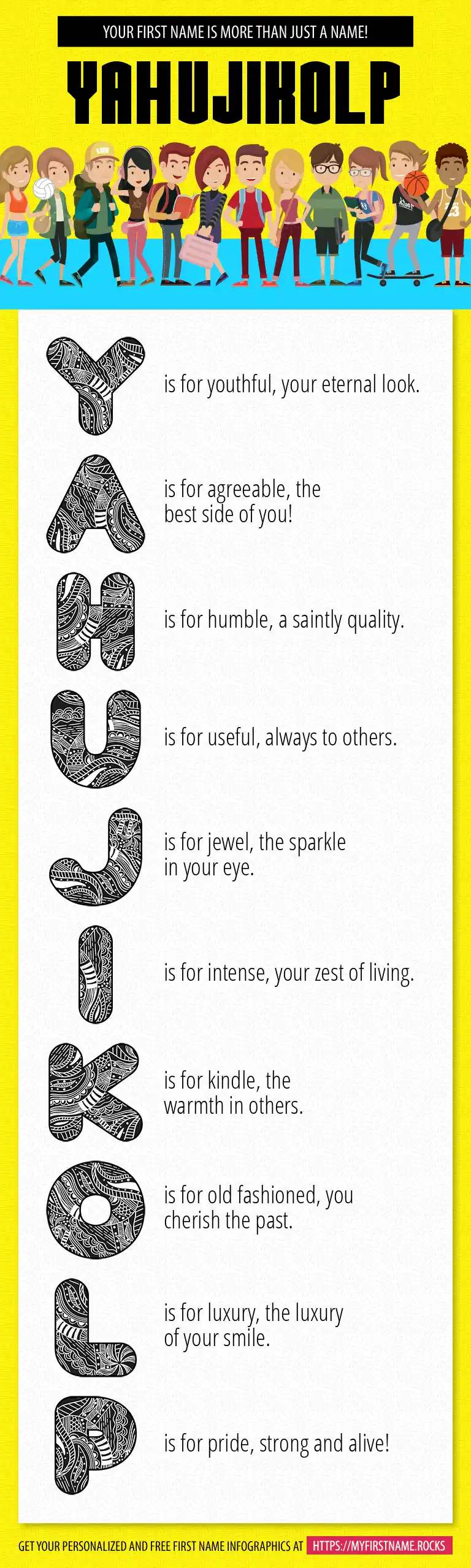 YOUR FIRST NAME IS MORE THAN JUST A NAME!

YAHUJIKOLP

Y is for youthful, your eternal look.

A is for agreeable, the best side of you!

H is for humble, a saintly quality.

U is for useful, always to others.

J is for jewel, the sparkle in your eye.

I is for intense, your zest of living.

K is for kindle, the warmth in others.

O is for old fashioned, you cherish the past.

L is for luxury, the luxury of your smile.

P is for pride, strong and alive!

GET YOUR PERSONALIZED AND FREE FIRST NAME INFOGRAPHICS AT HTTPS://MYFIRSTNAME.ROCKS