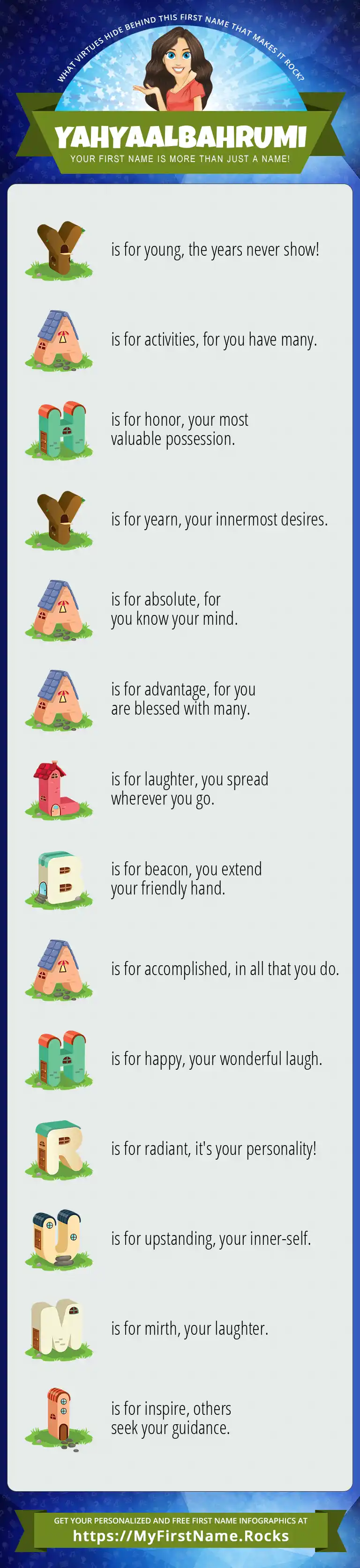 WHAT VIRTUES HIDE BEHIND THIS FIRST NAME THAT MAKES IT ROCK?

YAHYAALBAHRUMI

YOUR FIRST NAME IS MORE THAN JUST A NAME!

Y is for young, the years never show!

A is for activities, for you have many.

H is for honor, your most valuable possession.

Y is for yearn, your innermost desires.

A is for absolute, for you know your mind.

A is for advantage, for you are blessed with many.

L is for laughter, you spread wherever you go.

B is for beacon, you extend your friendly hand.

A is for accomplished, in all that you do.

H is for happy, your wonderful laugh.

R is for radiant, it's your personality!

U is for upstanding, your inner-self.

M is for mirth, your laughter.

I is for inspire, others seek your guidance.

GET YOUR PERSONALIZED AND FREE FIRST NAME INFOGRAPHICS AT

https://MyFirstName.Rocks