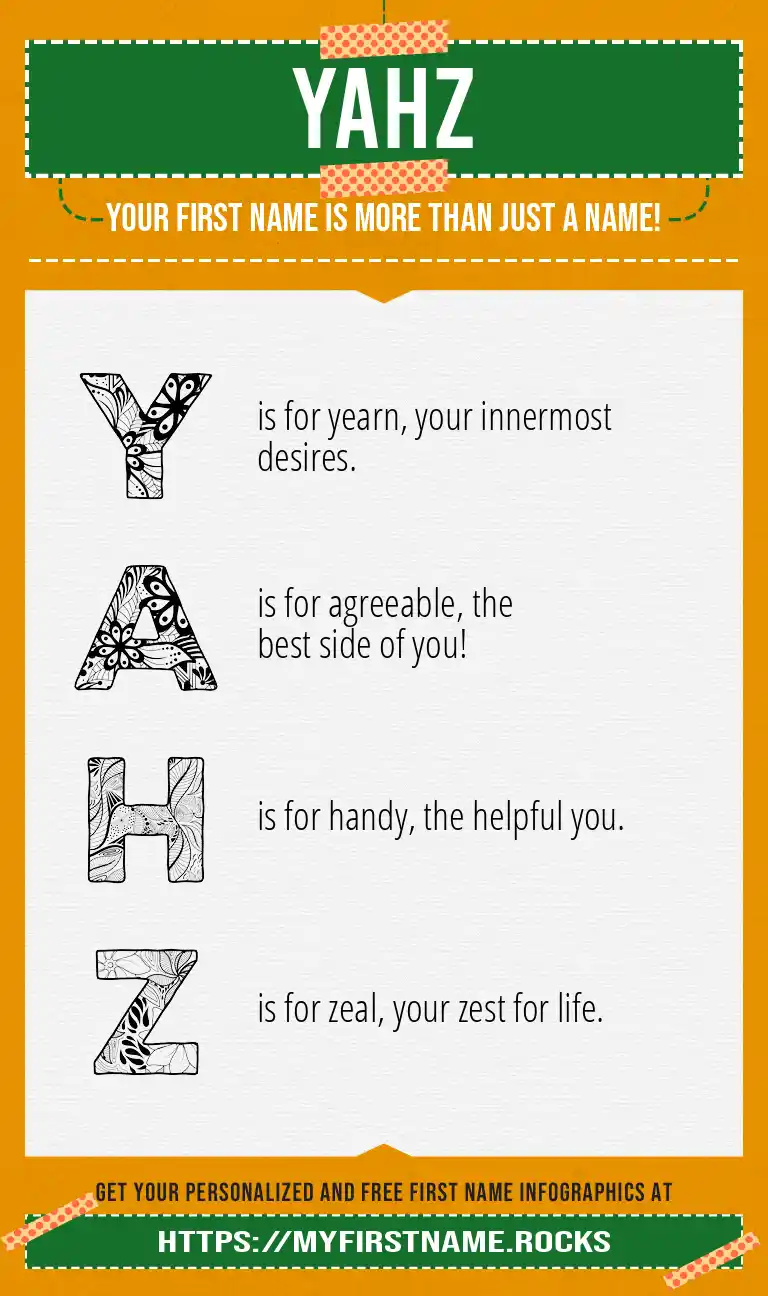 YAHZ

YOUR FIRST NAME IS MORE THAN JUST A NAME!

Y is for yearn, your innermost desires.

A is for agreeable, the best side of you!

H is for handy, the helpful you.

Z is for zeal, your zest for life.

GET YOUR PERSONALIZED AND FREE FIRST NAME INFOGRAPHICS AT

HTTPS://MYFIRSTNAME.ROCKS