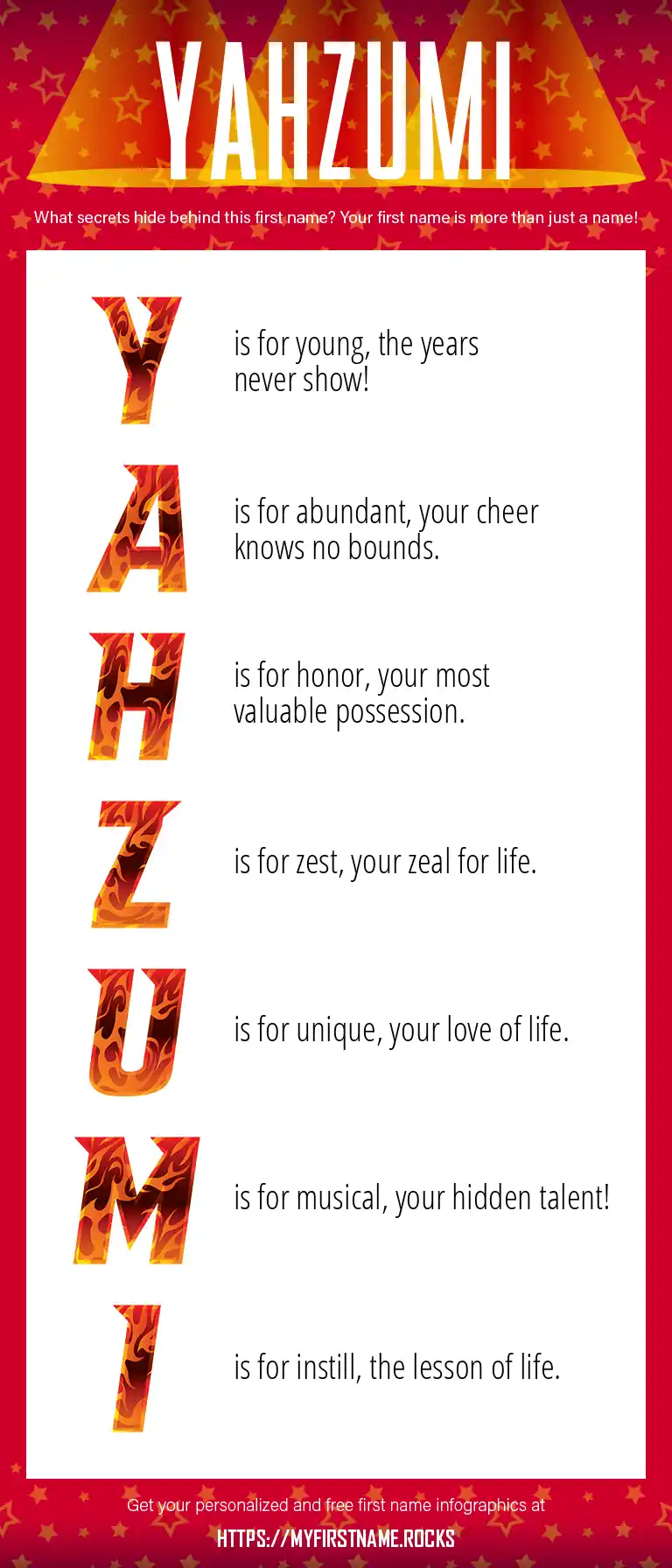 YAHZUMI

What secrets hide behind this first name? Your first name is more than just a name!

Y is for young, the years never show!

A is for abundant, your cheer knows no bounds.

H is for honor, your most valuable possession.

Z is for zest, your zeal for life.

U is for unique, your love of life.

M is for musical, your hidden talent!

I is for instill, the lesson of life.

Get your personalized and free first name infographics at

HTTPS://MYFIRSTNAME.ROCKS