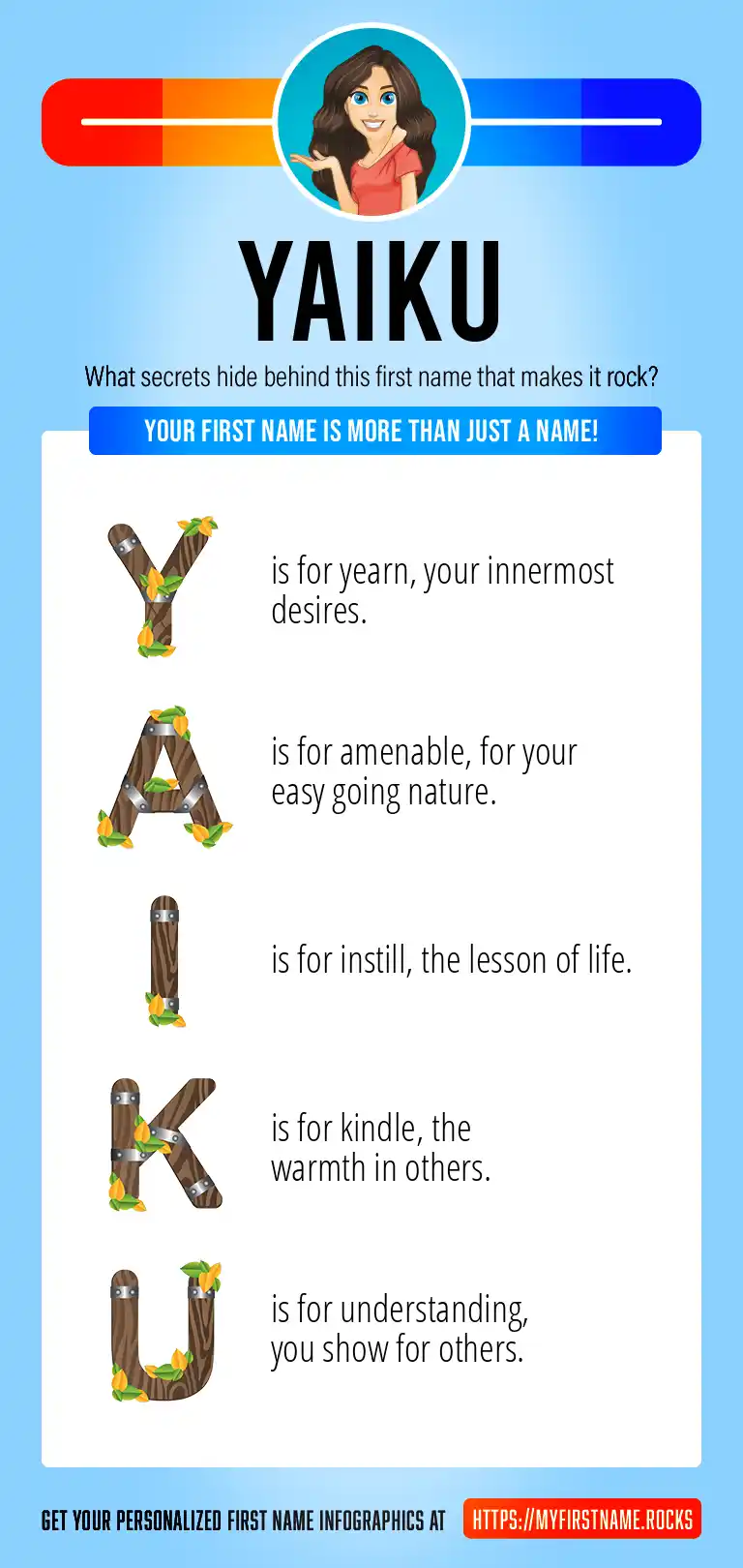 YAIKU

What secrets hide behind this first name that makes it rock?

YOUR FIRST NAME IS MORE THAN JUST A NAME!

Y is for yearn, your innermost desires.

A is for amenable, for your easy going nature.

I is for instill, the lesson of life.

K is for kindle, the warmth in others.

U is for understanding, you show for others.

GET YOUR PERSONALIZED FIRST NAME INFOGRAPHICS AT HTTPS://MYFIRSTNAME.ROCKS