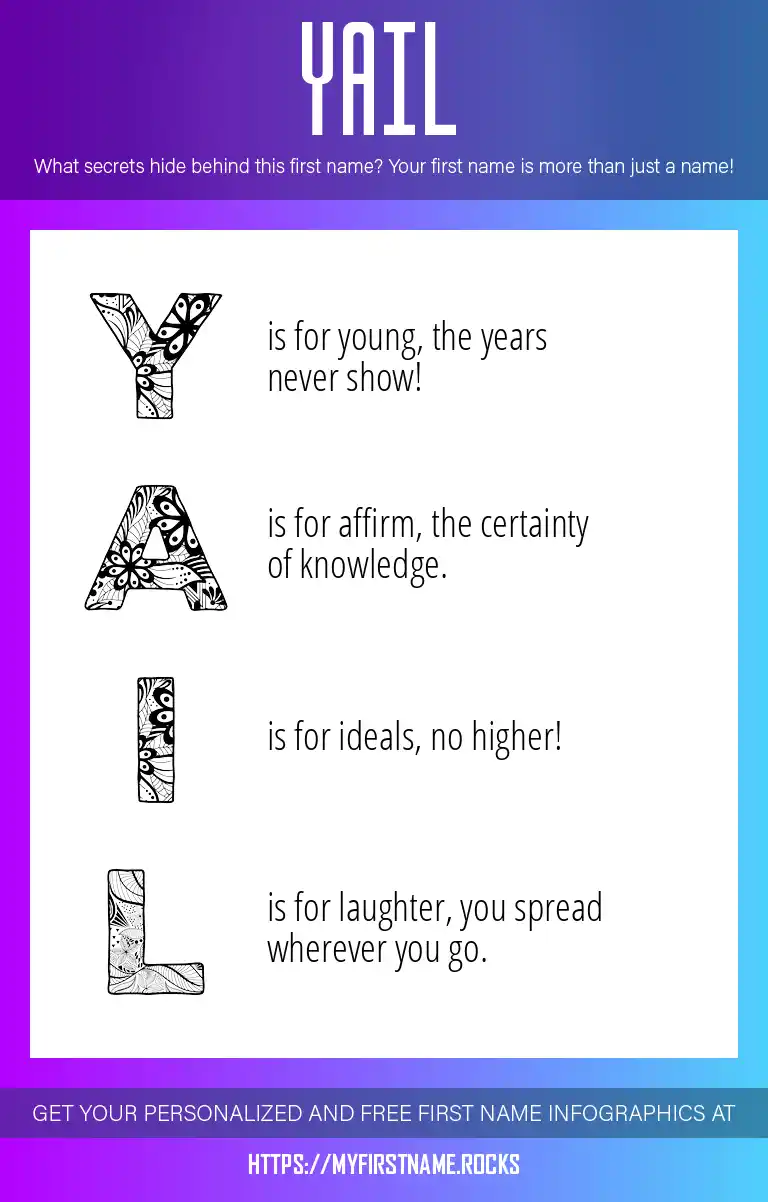 YAIL

What secrets hide behind this first name? Your first name is more than just a name!

Y is for young, the years never show!

A is for affirm, the certainty of knowledge.

I is for ideals, no higher!

L is for laughter, you spread wherever you go.

GET YOUR PERSONALIZED AND FREE FIRST NAME INFOGRAPHICS AT

HTTPS://MYFIRSTNAME.ROCKS