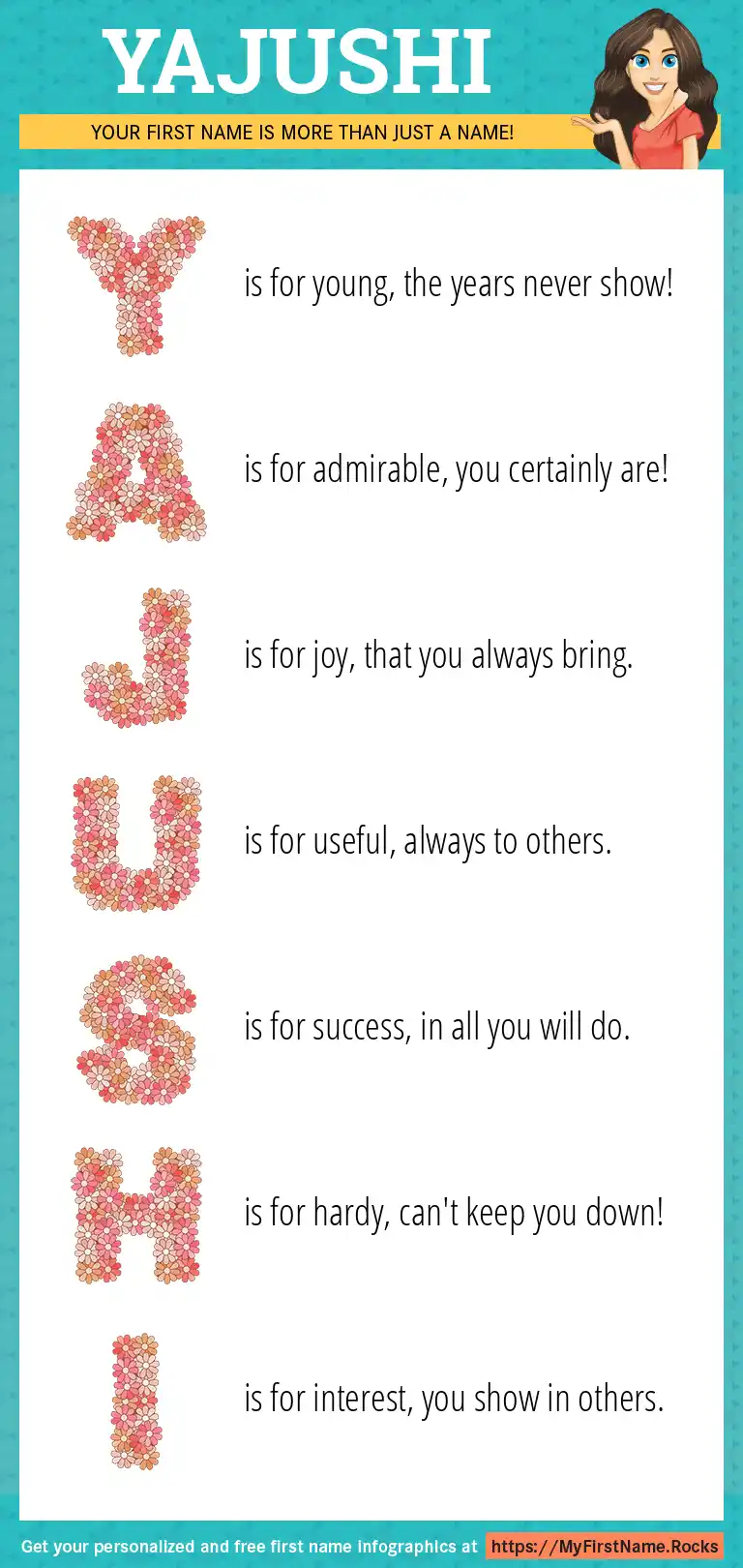 YAJUSHI

YOUR FIRST NAME IS MORE THAN JUST A NAME!

Y is for young, the years never show!

A is for admirable, you certainly are!

J is for joy, that you always bring.

U is for useful, always to others.

S is for success, in all you will do.

H is for hardy, can't keep you down!

I is for interest, you show in others.

Get your personalized and free first name infographics at https://MyFirstName.Rocks