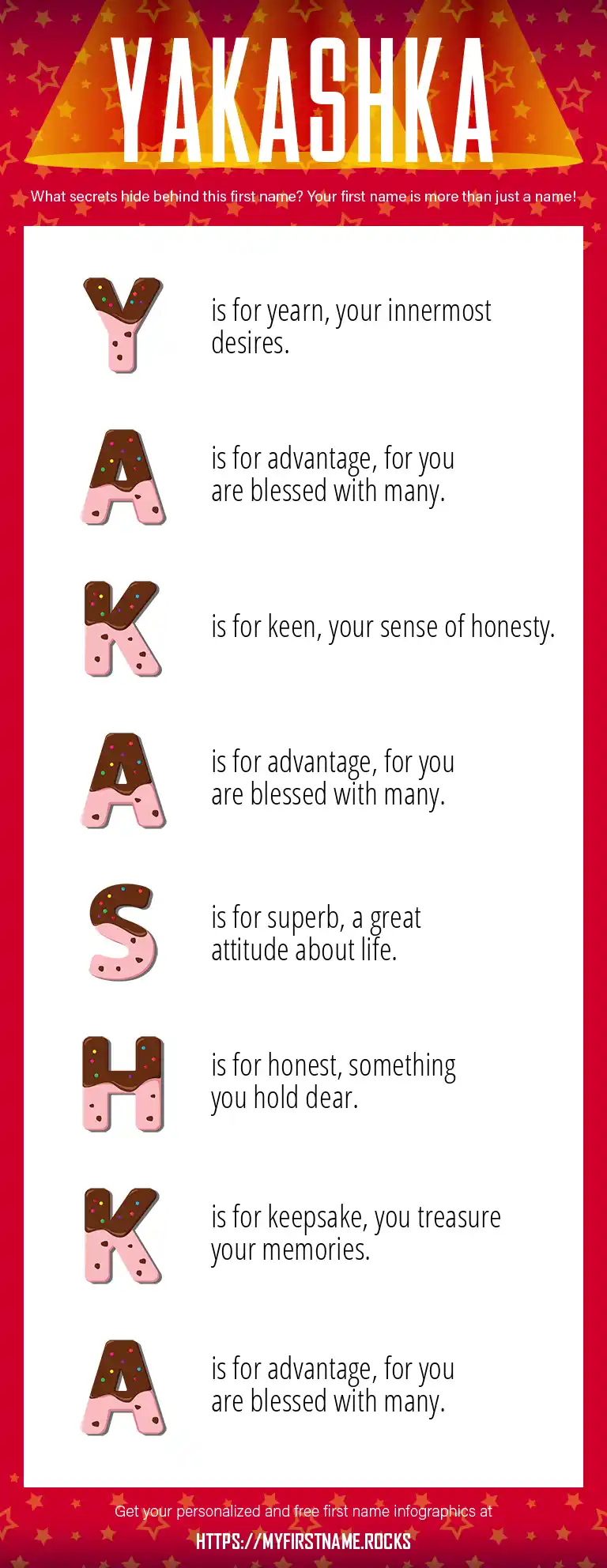 YAKASHKA

What secrets hide behind this first name? Your first name is more than just a name!

Y is for yearn, your innermost desires.

A is for advantage, for you are blessed with many.

K is for keen, your sense of honesty.

A is for advantage, for you are blessed with many.

S is for superb, a great attitude about life.

H is for honest, something you hold dear.

K is for keepsake, you treasure your memories.

A is for advantage, for you are blessed with many.

Get your personalized and free first name infographics at

HTTPS://MYFIRSTNAME.ROCKS