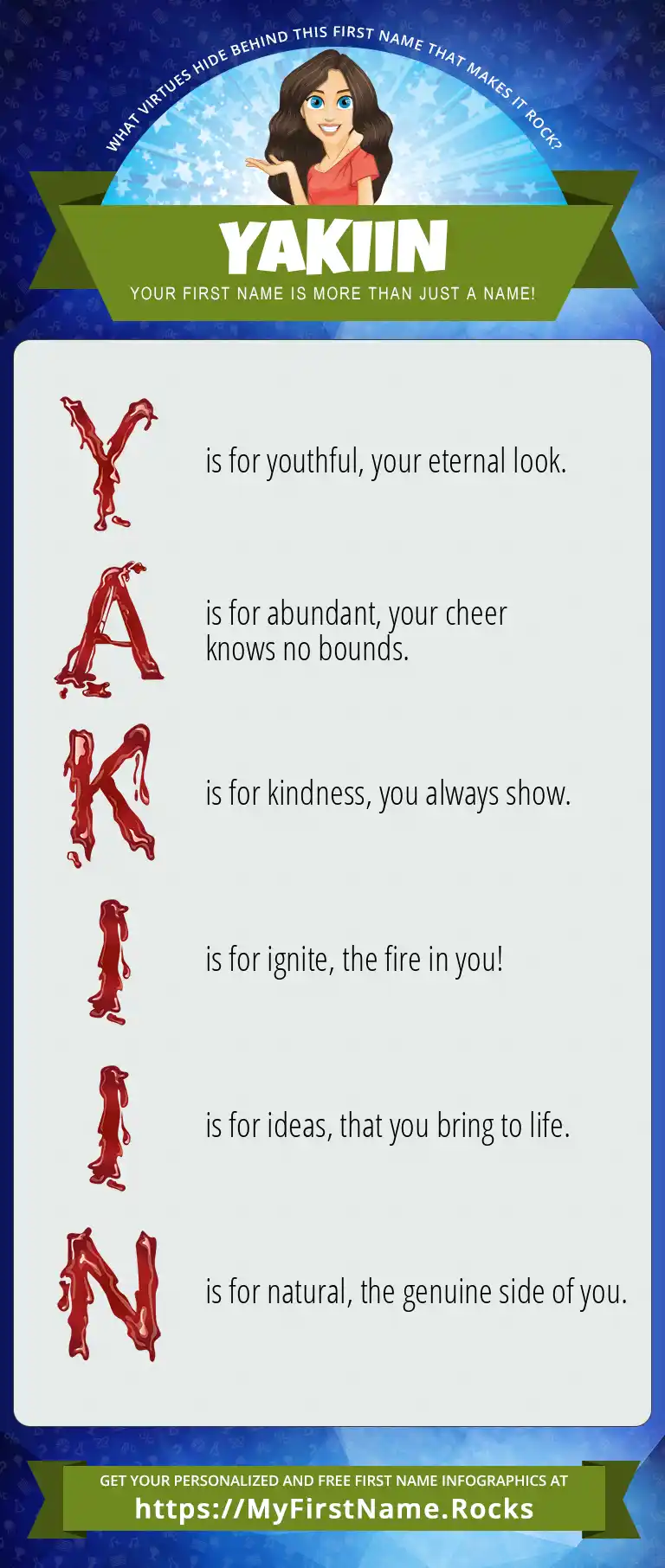 WHAT VIRTUES HIDE BEHIND THIS FIRST NAME THAT MAKES IT ROCK?

YAKIIN

YOUR FIRST NAME IS MORE THAN JUST A NAME!

Y is for youthful, your eternal look.

A is for abundant, your cheer knows no bounds.

K is for kindness, you always show.

I is for ignite, the fire in you!

I is for ideas, that you bring to life.

N is for natural, the genuine side of you.

GET YOUR PERSONALIZED AND FREE FIRST NAME INFOGRAPHICS AT
https://MyFirstName.Rocks