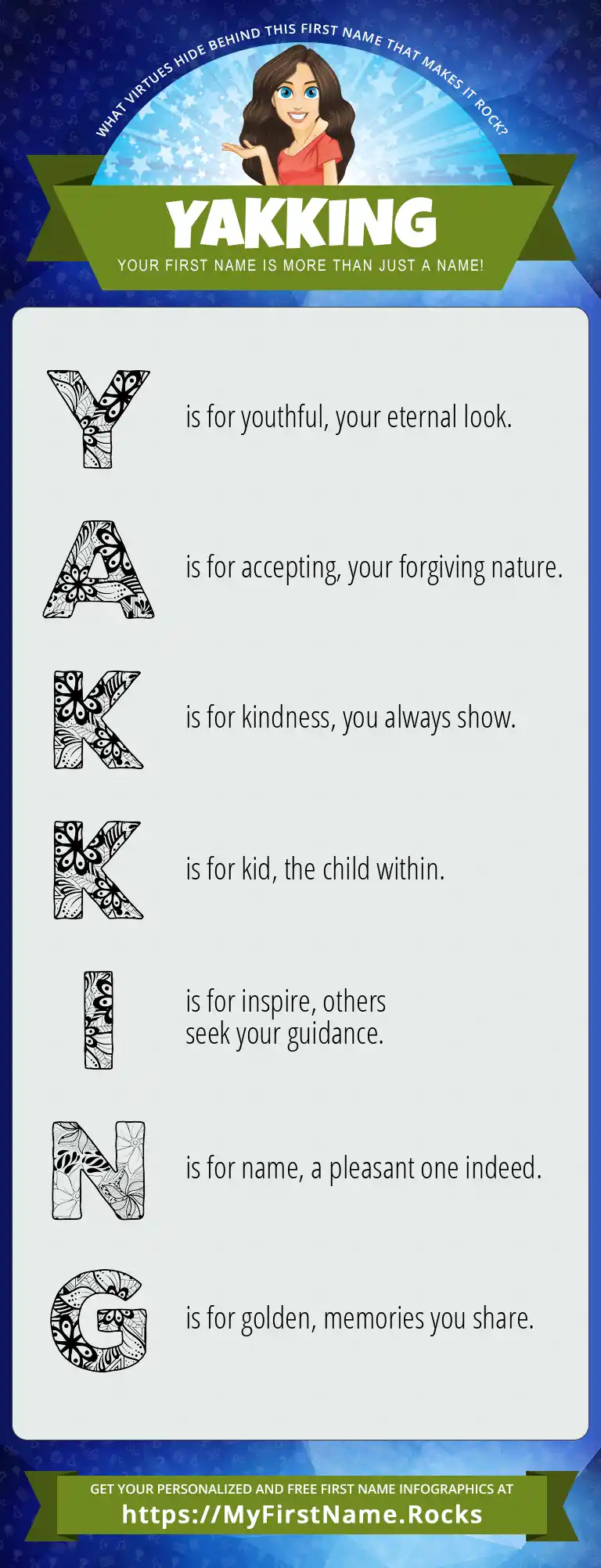 WHAT VIRTUES HIDE BEHIND THIS FIRST NAME THAT MAKES IT ROCK?

YAKKING

YOUR FIRST NAME IS MORE THAN JUST A NAME!

Y is for youthful, your eternal look.

A is for accepting, your forgiving nature.

K is for kindness, you always show.

K is for kid, the child within.

I is for inspire, others seek your guidance.

N is for name, a pleasant one indeed.

G is for golden, memories you share.

GET YOUR PERSONALIZED AND FREE FIRST NAME INFOGRAPHICS AT

https://MyFirstName.Rocks