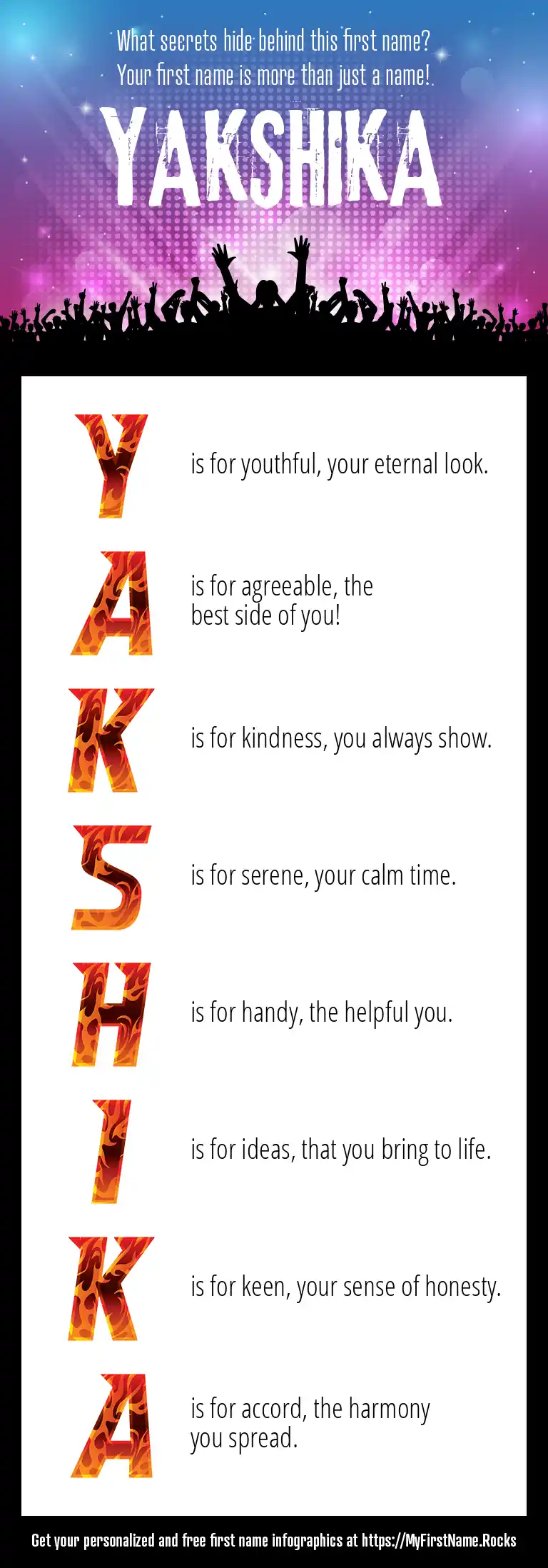 What secrets hide behind this first name?
Your first name is more than just a name!

YAKSHIKA

Y is for youthful, your eternal look.

A is for agreeable, the best side of you!

K is for kindness, you always show.

S is for serene, your calm time.

H is for handy, the helpful you.

I is for ideas, that you bring to life.

K is for keen, your sense of honesty.

A is for accord, the harmony you spread.

Get your personalized and free first name infographics at https://MyFirstName.Rocks