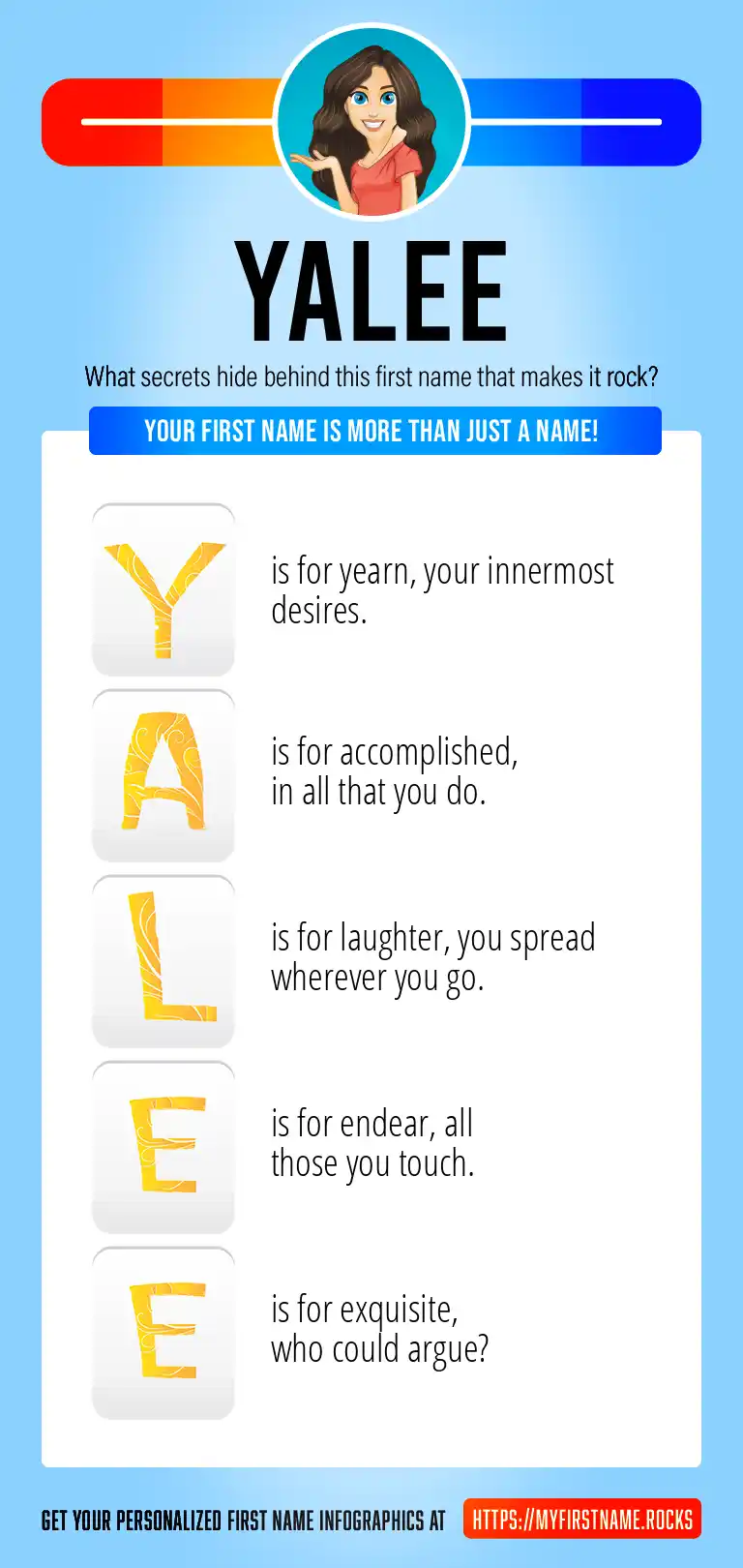 YALEE

What secrets hide behind this first name that makes it rock?

YOUR FIRST NAME IS MORE THAN JUST A NAME!

Y is for yearn, your innermost desires.

A is for accomplished, in all that you do.

L is for laughter, you spread wherever you go.

E is for endear, all those you touch.

E is for exquisite, who could argue?

GET YOUR PERSONALIZED FIRST NAME INFOGRAPHICS AT HTTPS://MYFIRSTNAME.ROCKS