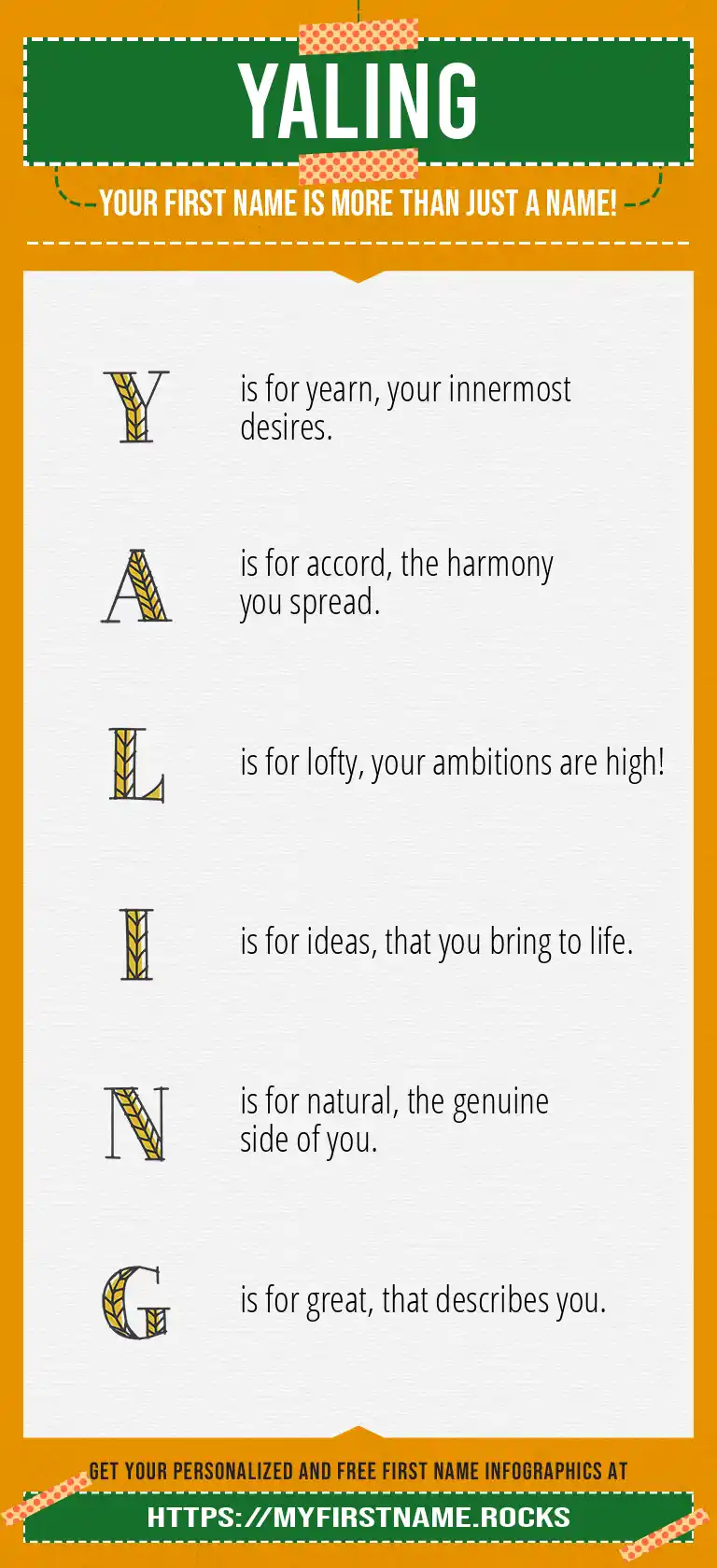 YALING

YOUR FIRST NAME IS MORE THAN JUST A NAME!

Y is for yearn, your innermost desires.

A is for accord, the harmony you spread.

L is for lofty, your ambitions are high!

I is for ideas, that you bring to life.

N is for natural, the genuine side of you.

G is for great, that describes you.

GET YOUR PERSONALIZED AND FREE FIRST NAME INFOGRAPHICS AT

HTTPS://MYFIRSTNAME.ROCKS