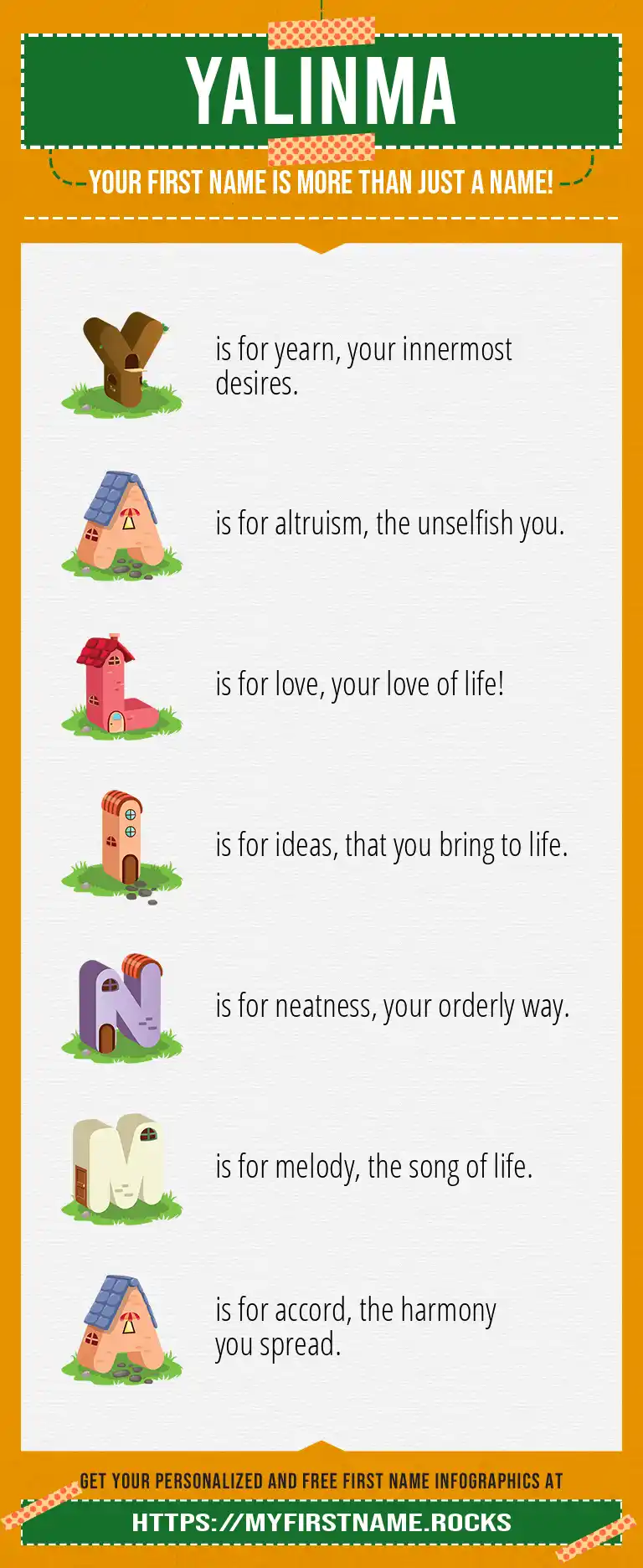 YALINMA

YOUR FIRST NAME IS MORE THAN JUST A NAME!

Y is for yearn, your innermost desires.

A is for altruism, the unselfish you.

L is for love, your love of life!

I is for ideas, that you bring to life.

N is for neatness, your orderly way.

M is for melody, the song of life.

A is for accord, the harmony you spread.

GET YOUR PERSONALIZED AND FREE FIRST NAME INFOGRAPHICS AT

HTTPS://MYFIRSTNAME.ROCKS