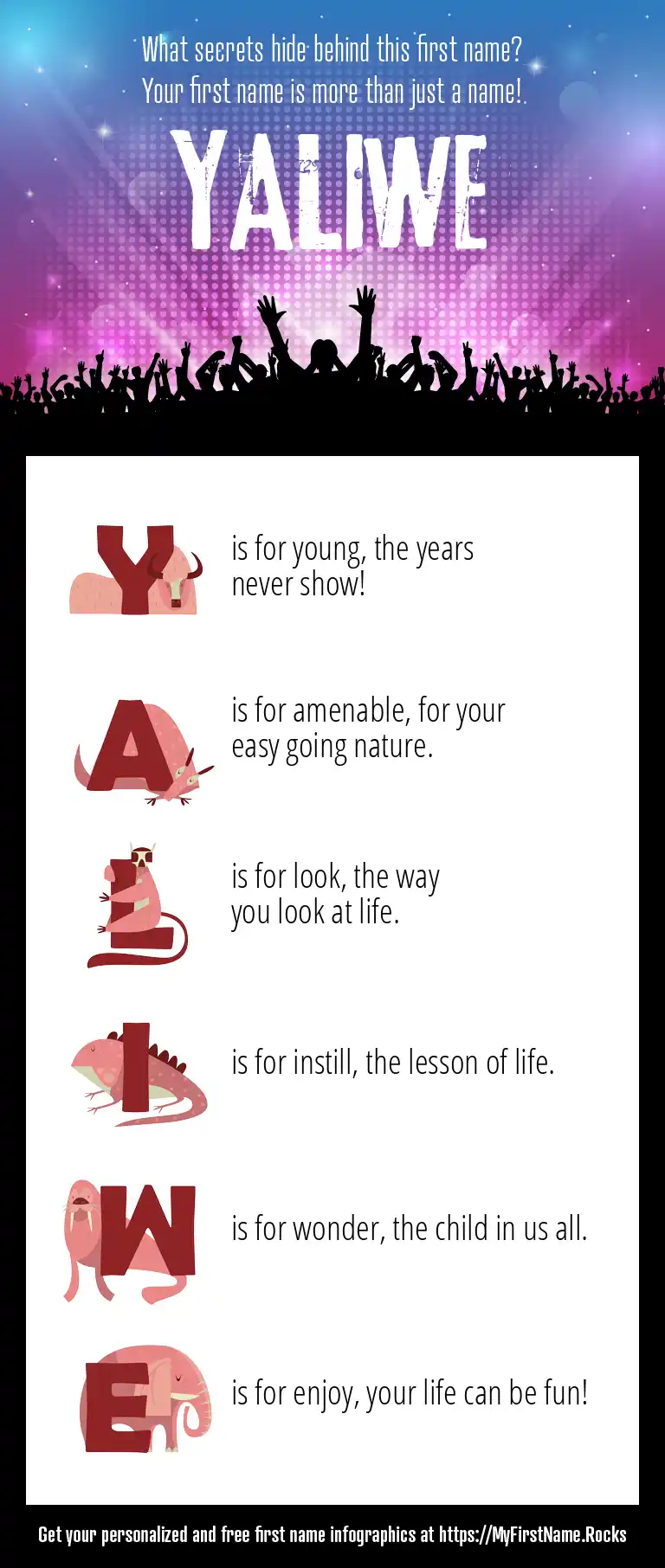 What secrets hide behind this first name?
Your first name is more than just a name!

YALIWE

Y is for young, the years never show!

A is for amenable, for your easy going nature.

L is for look, the way you look at life.

I is for instill, the lesson of life.

W is for wonder, the child in us all.

E is for enjoy, your life can be fun!

Get your personalized and free first name infographics at https://MyFirstName.Rocks