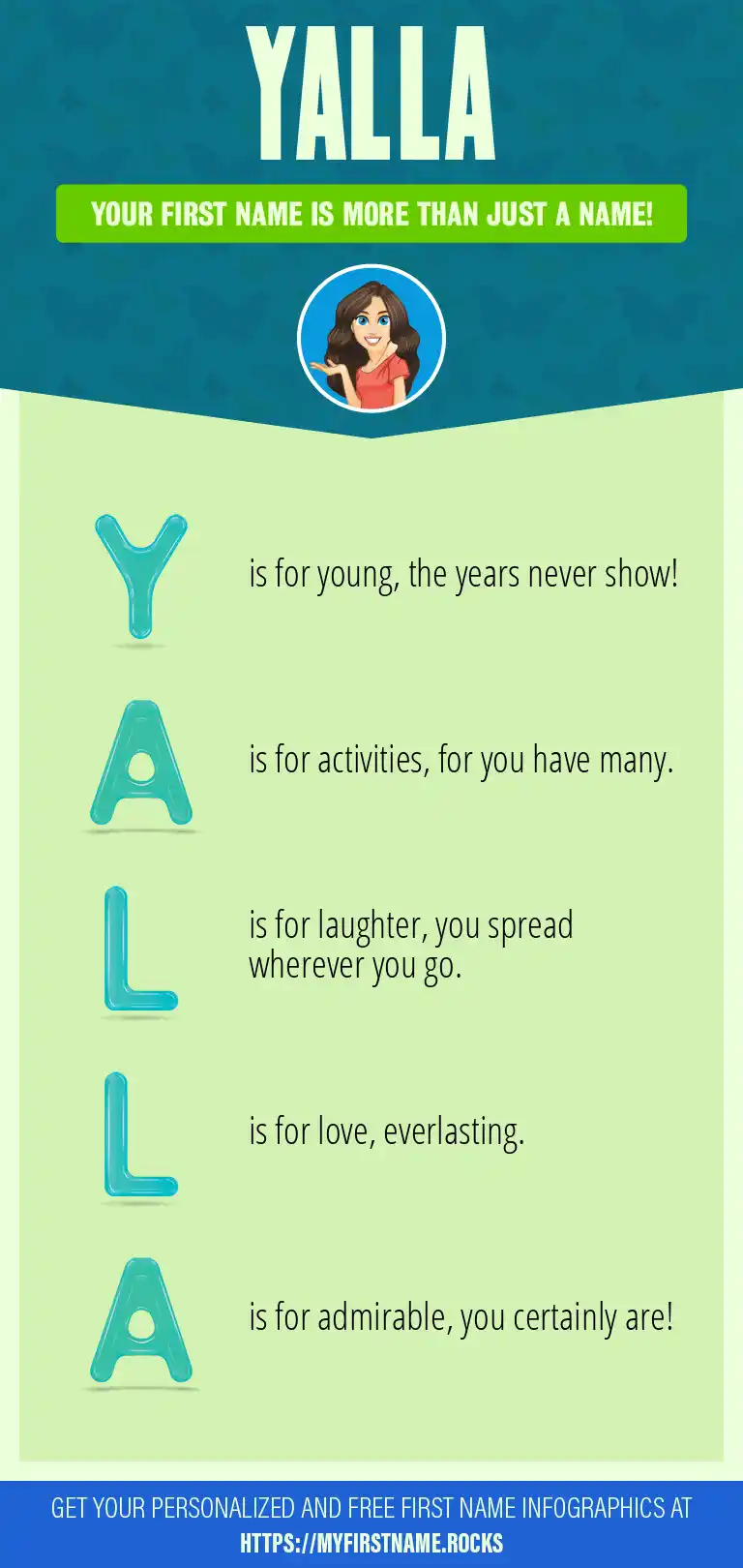 YALLA

YOUR FIRST NAME IS MORE THAN JUST A NAME!

Y is for young, the years never show!

A is for activities, for you have many.

L is for laughter, you spread wherever you go.

L is for love, everlasting.

A is for admirable, you certainly are!

GET YOUR PERSONALIZED AND FREE FIRST NAME INFOGRAPHICS AT HTTPS://MYFIRSTNAME.ROCKS