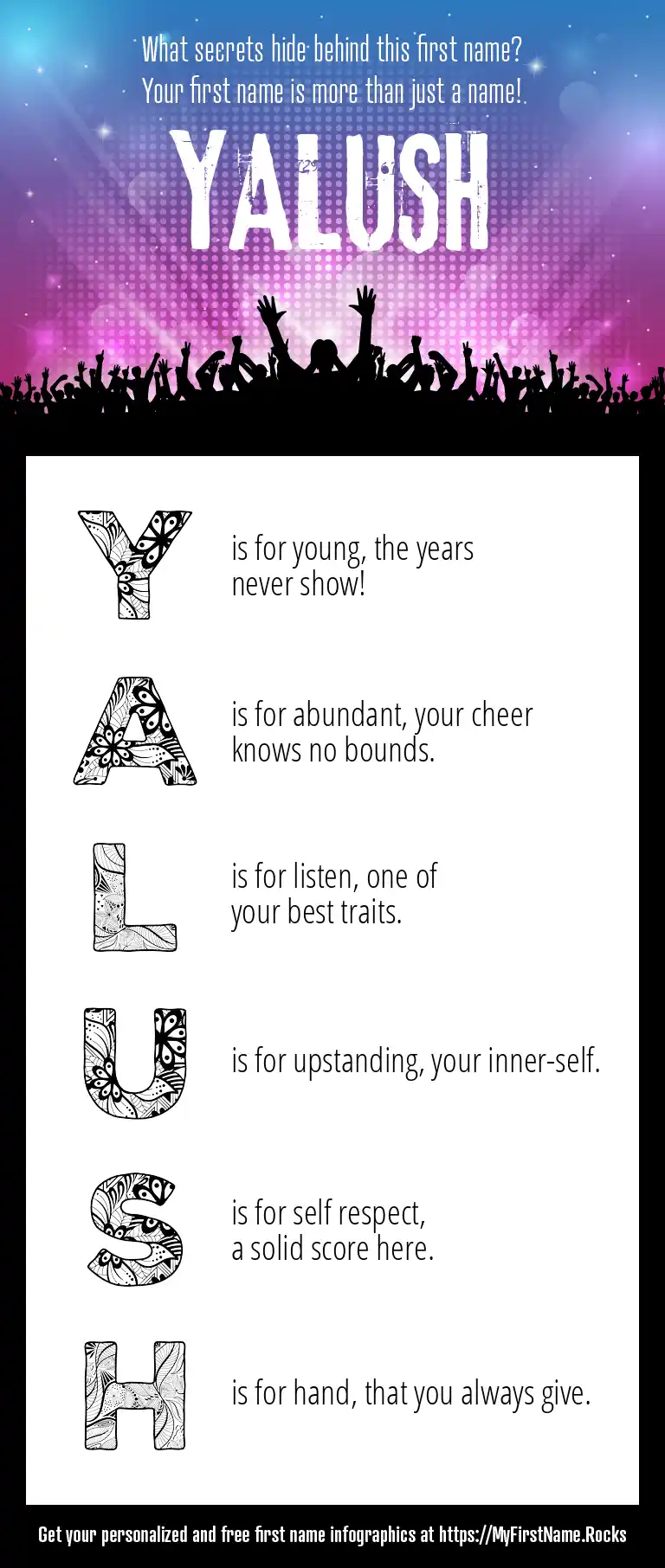 What secrets hide behind this first name?
Your first name is more than just a name!

YALUSH

Y is for young, the years never show!

A is for abundant, your cheer knows no bounds.

L is for listen, one of your best traits.

U is for upstanding, your inner-self.

S is for self respect, a solid score here.

H is for hand, that you always give.

Get your personalized and free first name infographics at https://MyFirstName.Rocks