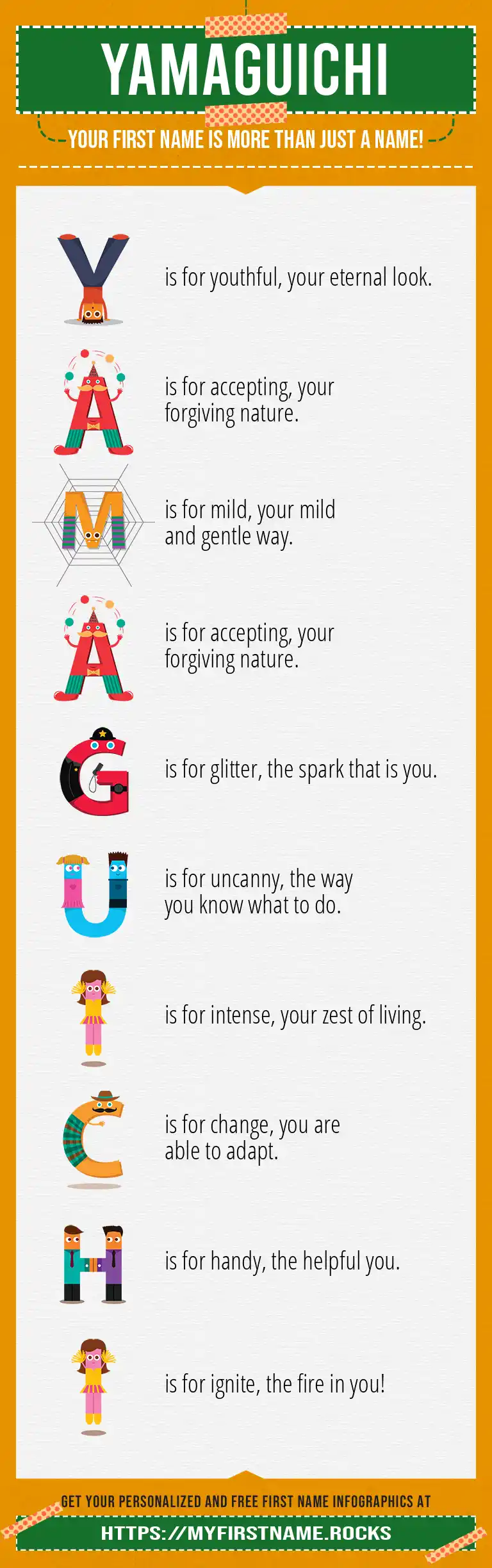 YAMAGUICHI

YOUR FIRST NAME IS MORE THAN JUST A NAME!

Y is for youthful, your eternal look.

A is for accepting, your forgiving nature.

M is for mild, your mild and gentle way.

A is for accepting, your forgiving nature.

G is for glitter, the spark that is you.

U is for uncanny, the way you know what to do.

I is for intense, your zest of living.

C is for change, you are able to adapt.

H is for handy, the helpful you.

I is for ignite, the fire in you!

GET YOUR PERSONALIZED AND FREE FIRST NAME INFOGRAPHICS AT

HTTPS://MYFIRSTNAME.ROCKS