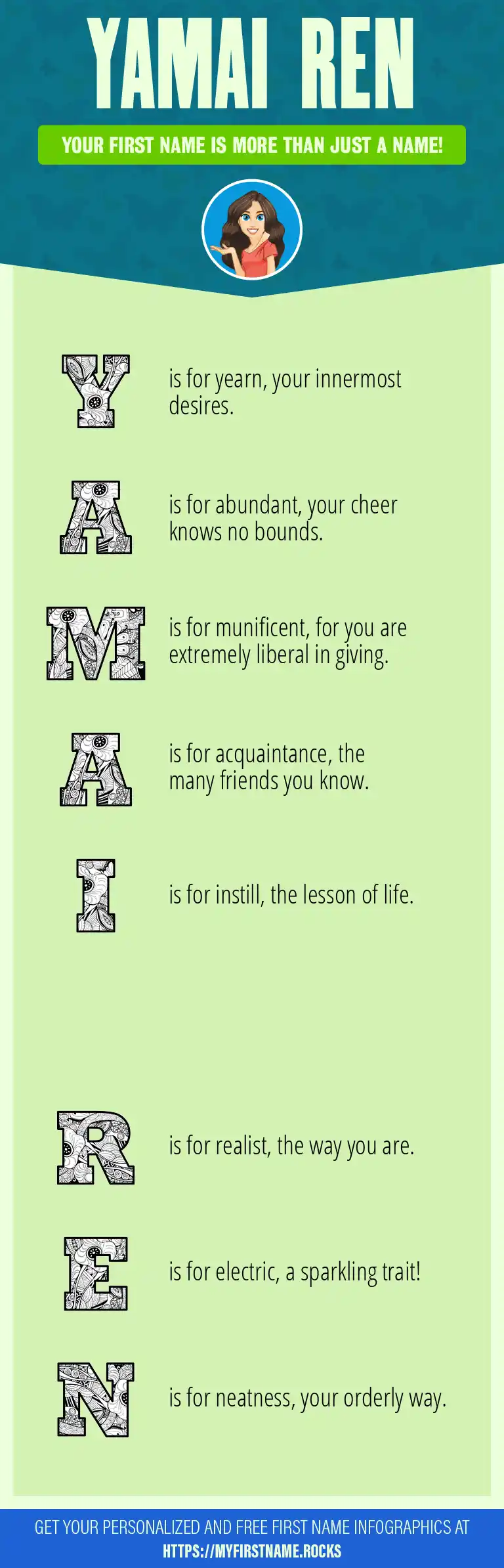 YAMAI REN

YOUR FIRST NAME IS MORE THAN JUST A NAME!

Y is for yearn, your innermost desires.

A is for abundant, your cheer knows no bounds.

M is for munificent, for you are extremely liberal in giving.

A is for acquaintance, the many friends you know.

I is for instill, the lesson of life.

R is for realist, the way you are.

E is for electric, a sparkling trait!

N is for neatness, your orderly way.

GET YOUR PERSONALIZED AND FREE FIRST NAME INFOGRAPHICS AT HTTPS://MYFIRSTNAME.ROCKS