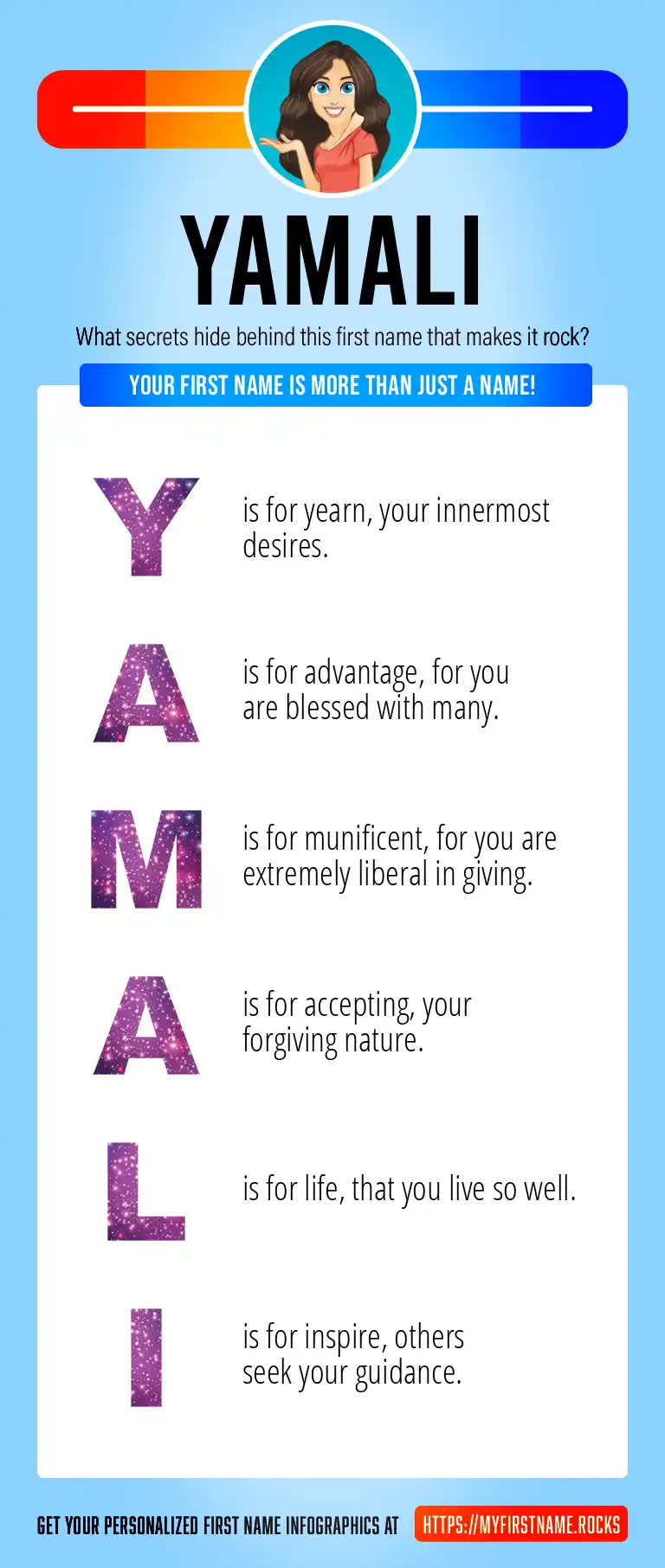 YAMALI

What secrets hide behind this first name that makes it rock?

YOUR FIRST NAME IS MORE THAN JUST A NAME!

Y is for yearn, your innermost desires.

A is for advantage, for you are blessed with many.

M is for munificent, for you are extremely liberal in giving.

A is for accepting, your forgiving nature.

L is for life, that you live so well.

I is for inspire, others seek your guidance.

GET YOUR PERSONALIZED FIRST NAME INFOGRAPHICS AT HTTPS://MYFIRSTNAME.ROCKS