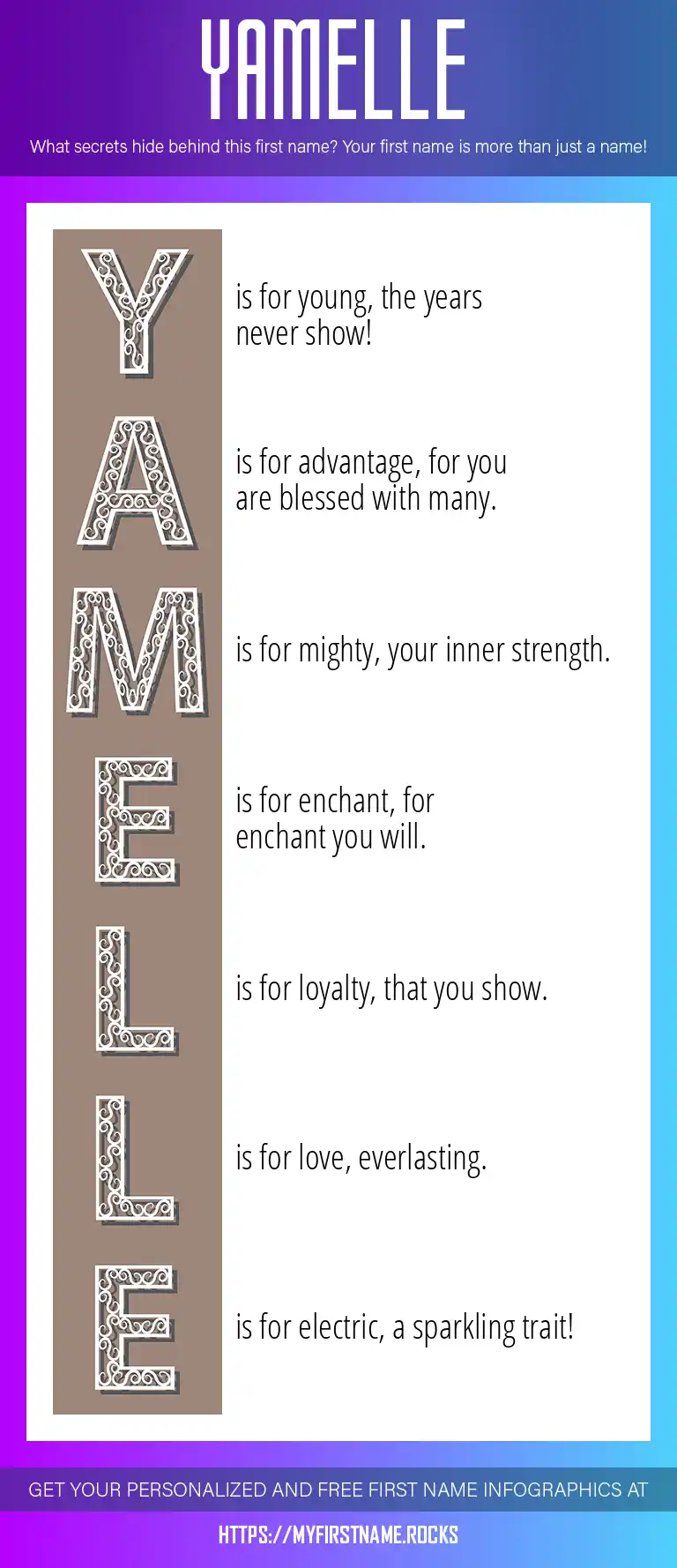 YAMELLE

What secrets hide behind this first name? Your first name is more than just a name!

Y is for young, the years never show!

A is for advantage, for you are blessed with many.

M is for mighty, your inner strength.

E is for enchant, for enchant you will.

L is for loyalty, that you show.

L is for love, everlasting.

E is for electric, a sparkling trait!

GET YOUR PERSONALIZED AND FREE FIRST NAME INFOGRAPHICS AT

HTTPS://MYFIRSTNAME.ROCKS