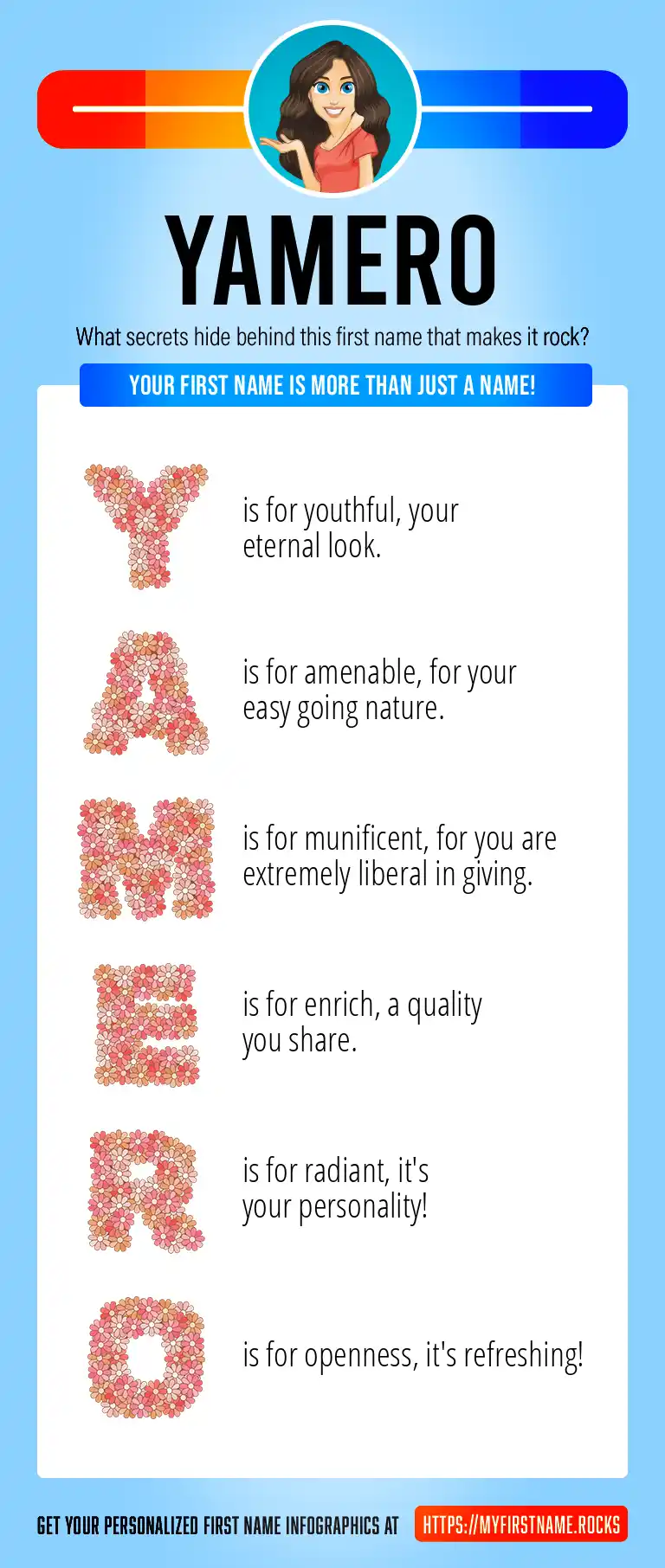 YAMERO

What secrets hide behind this first name that makes it rock?

YOUR FIRST NAME IS MORE THAN JUST A NAME!

Y is for youthful, your eternal look.

A is for amenable, for your easy going nature.

M is for munificent, for you are extremely liberal in giving.

E is for enrich, a quality you share.

R is for radiant, it's your personality!

O is for openness, it's refreshing!

GET YOUR PERSONALIZED FIRST NAME INFOGRAPHICS AT HTTPS://MYFIRSTNAME.ROCKS