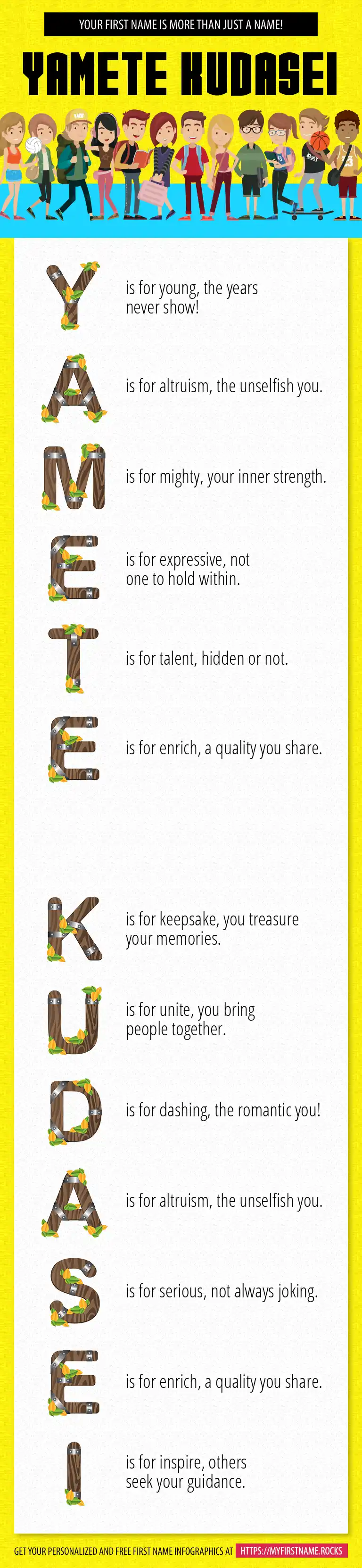 YOUR FIRST NAME IS MORE THAN JUST A NAME!

YAMETE KUDASEI

Y is for young, the years never show!

A is for altruism, the unselfish you.

M is for mighty, your inner strength.

E is for expressive, not one to hold within.

T is for talent, hidden or not.

E is for enrich, a quality you share.

K is for keepsake, you treasure your memories.

U is for unite, you bring people together.

D is for dashing, the romantic you!

A is for altruism, the unselfish you.

S is for serious, not always joking.

E is for enrich, a quality you share.

I is for inspire, others seek your guidance.

GET YOUR PERSONALIZED AND FREE FIRST NAME INFOGRAPHICS AT HTTPS://MYFIRSTNAME.ROCKS