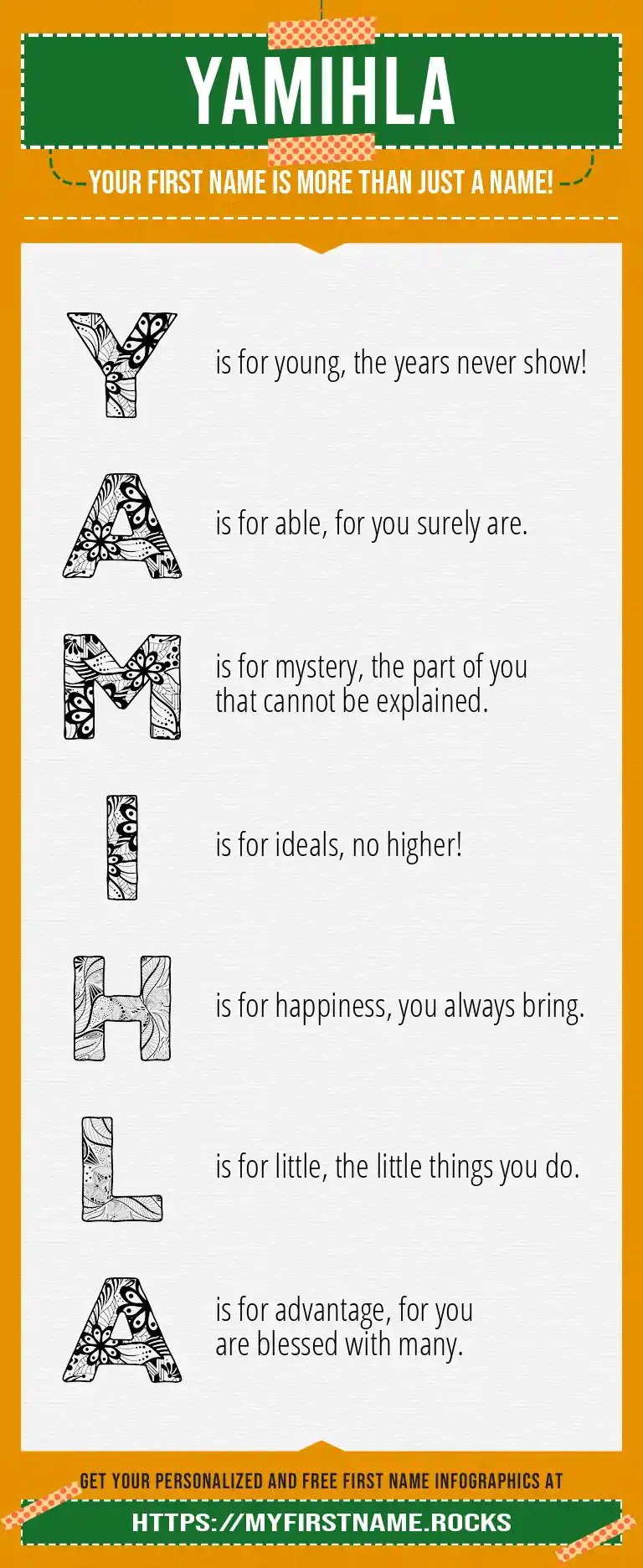 YAMIHLA

YOUR FIRST NAME IS MORE THAN JUST A NAME!

Y is for young, the years never show!

A is for able, for you surely are.

M is for mystery, the part of you that cannot be explained.

I is for ideals, no higher!

H is for happiness, you always bring.

L is for little, the little things you do.

A is for advantage, for you are blessed with many.

GET YOUR PERSONALIZED AND FREE FIRST NAME INFOGRAPHICS AT

HTTPS://MYFIRSTNAME.ROCKS