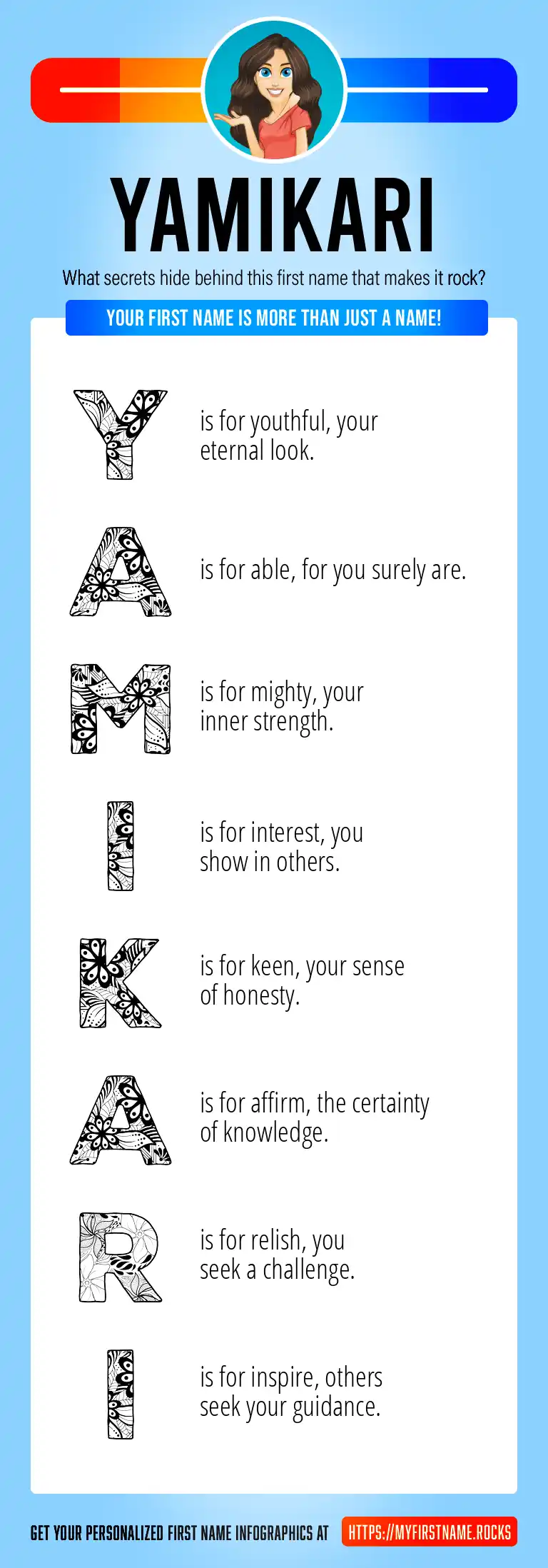 YAMIKARI

What secrets hide behind this first name that makes it rock?

YOUR FIRST NAME IS MORE THAN JUST A NAME!

Y is for youthful, your eternal look.

A is for able, for you surely are.

M is for mighty, your inner strength.

I is for interest, you show in others.

K is for keen, your sense of honesty.

A is for affirm, the certainty of knowledge.

R is for relish, you seek a challenge.

I is for inspire, others seek your guidance.

GET YOUR PERSONALIZED FIRST NAME INFOGRAPHICS AT HTTPS://MYFIRSTNAME.ROCKS