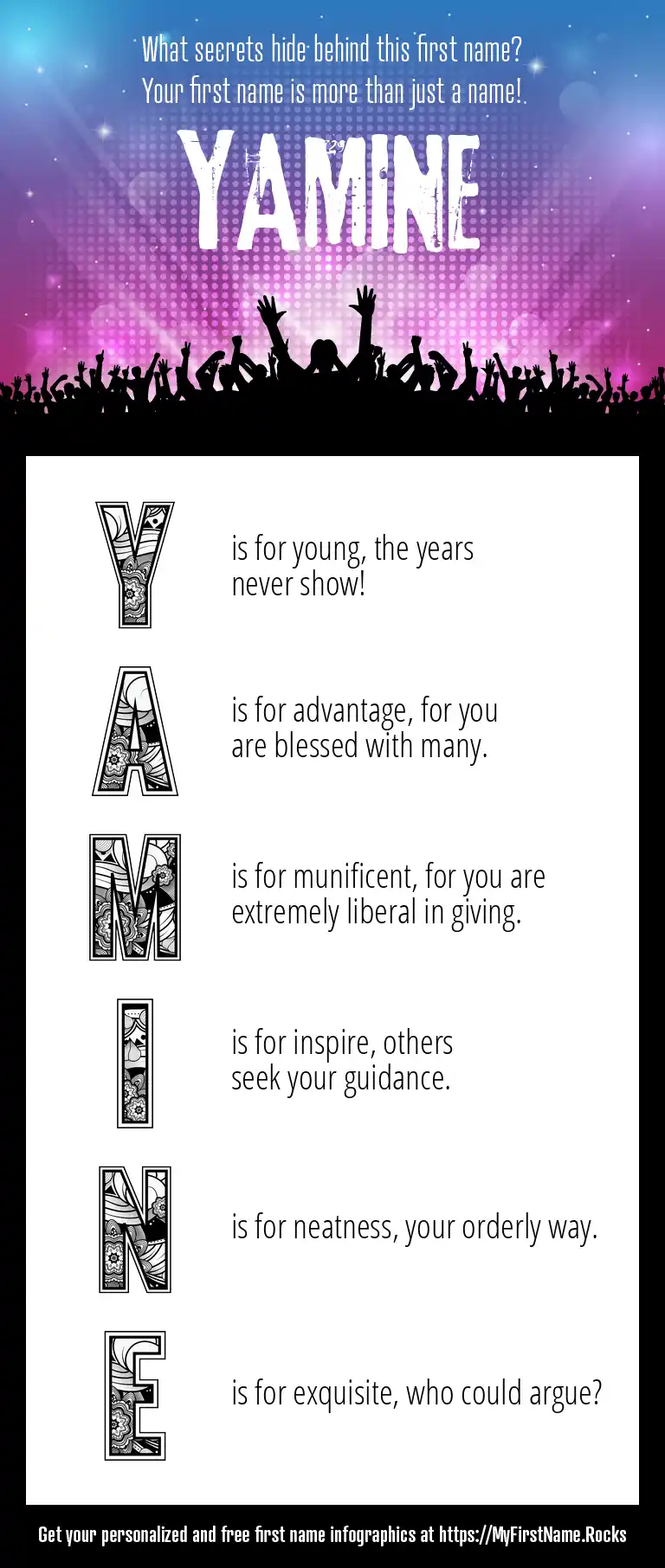 What secrets hide behind this first name?
Your first name is more than just a name!

YAMINE

Y is for young, the years never show!

A is for advantage, for you are blessed with many.

M is for munificent, for you are extremely liberal in giving.

I is for inspire, others seek your guidance.

N is for neatness, your orderly way.

E is for exquisite, who could argue?

Get your personalized and free first name infographics at https://MyFirstName.Rocks